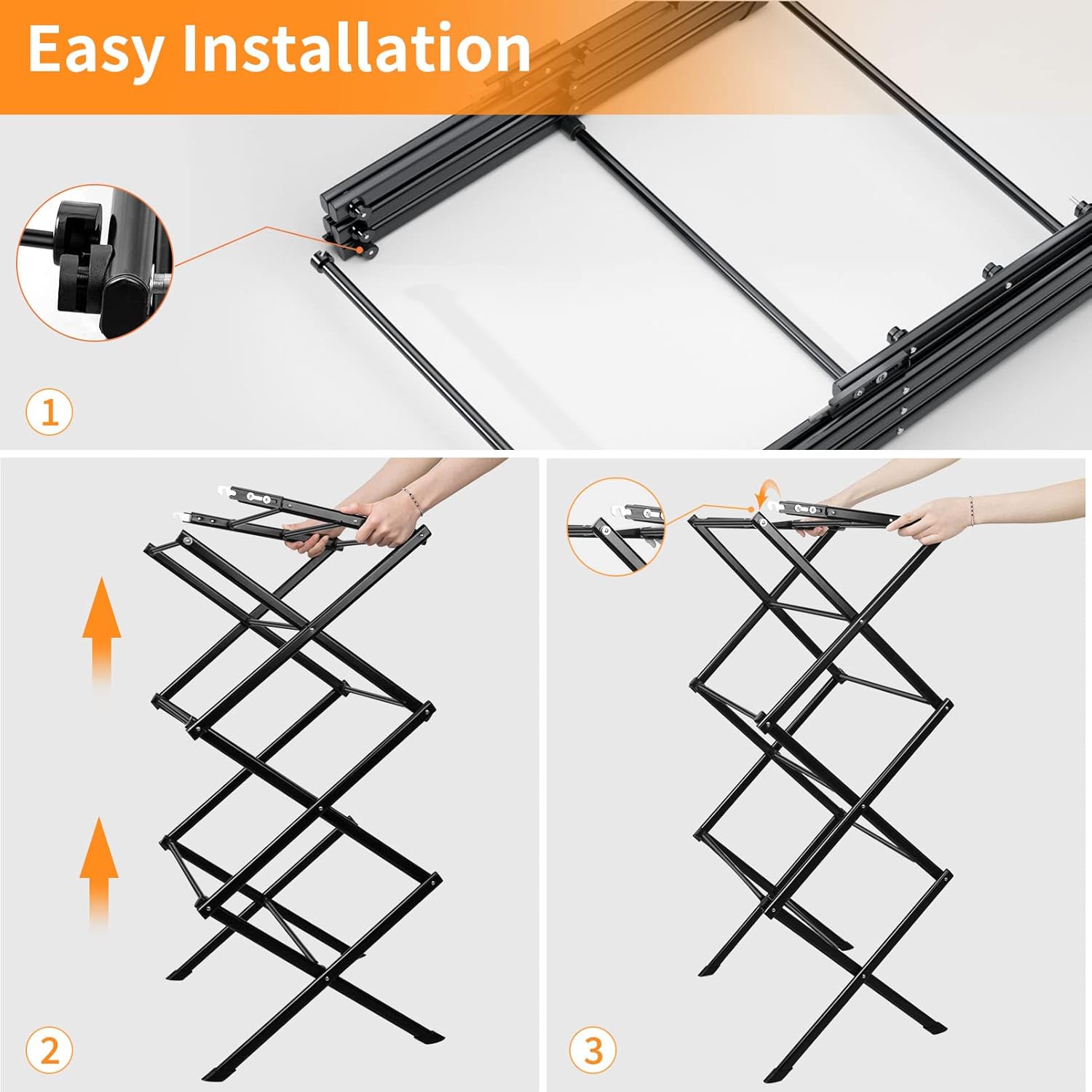 Easy Installation

1

2

3