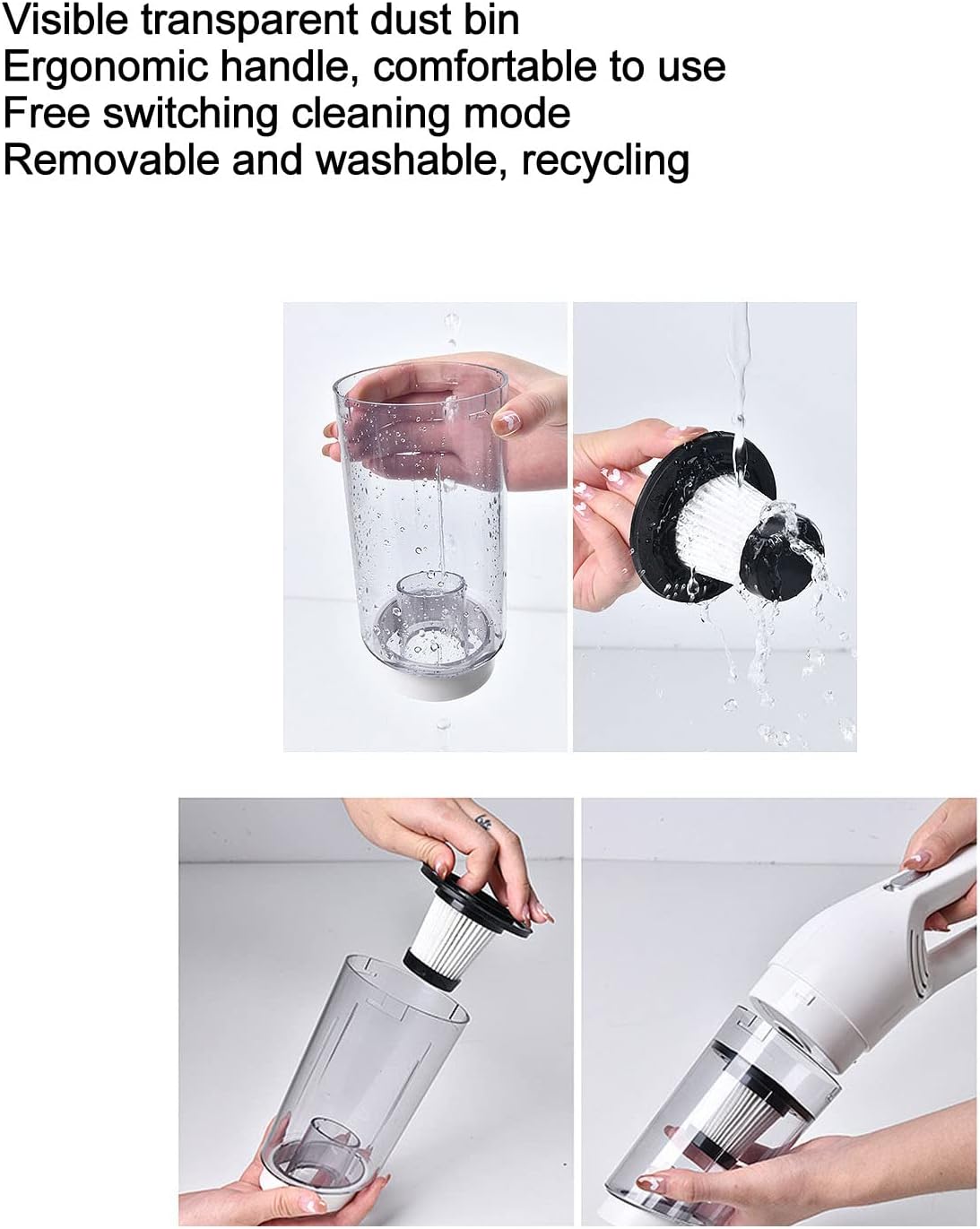 Visible transparent dust bin
Ergonomic handle, comfortable to use
Free switching cleaning mode
Removable and washable, recycling