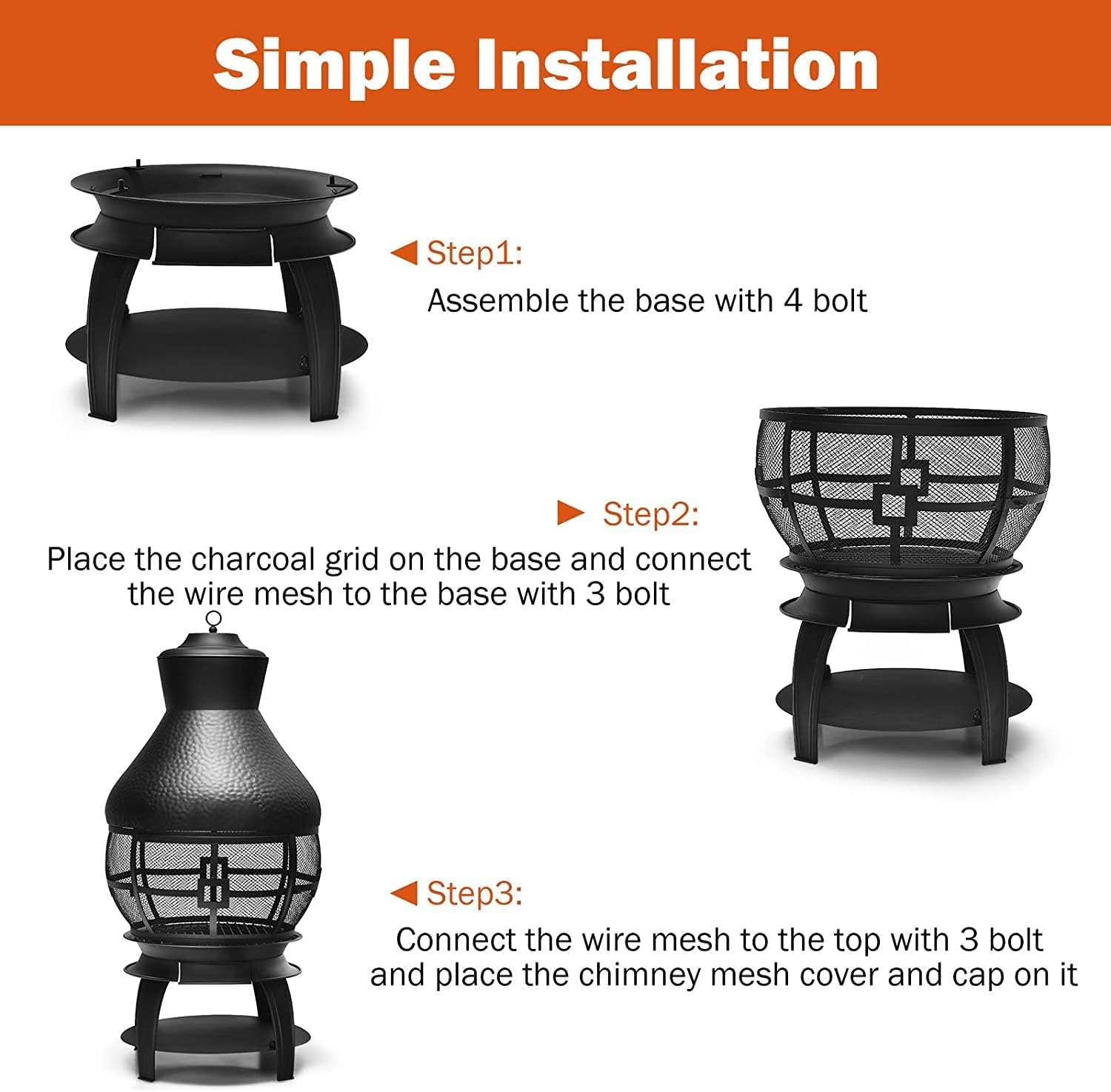 Simple Installation

Step1:
Assemble the base with 4 bolt

Step2:
Place the charcoal grid on the base and connect the wire mesh to the base with 3 bolt

Step3:
Connect the wire mesh to the top with 3 bolt and place the chimney mesh cover and cap on it