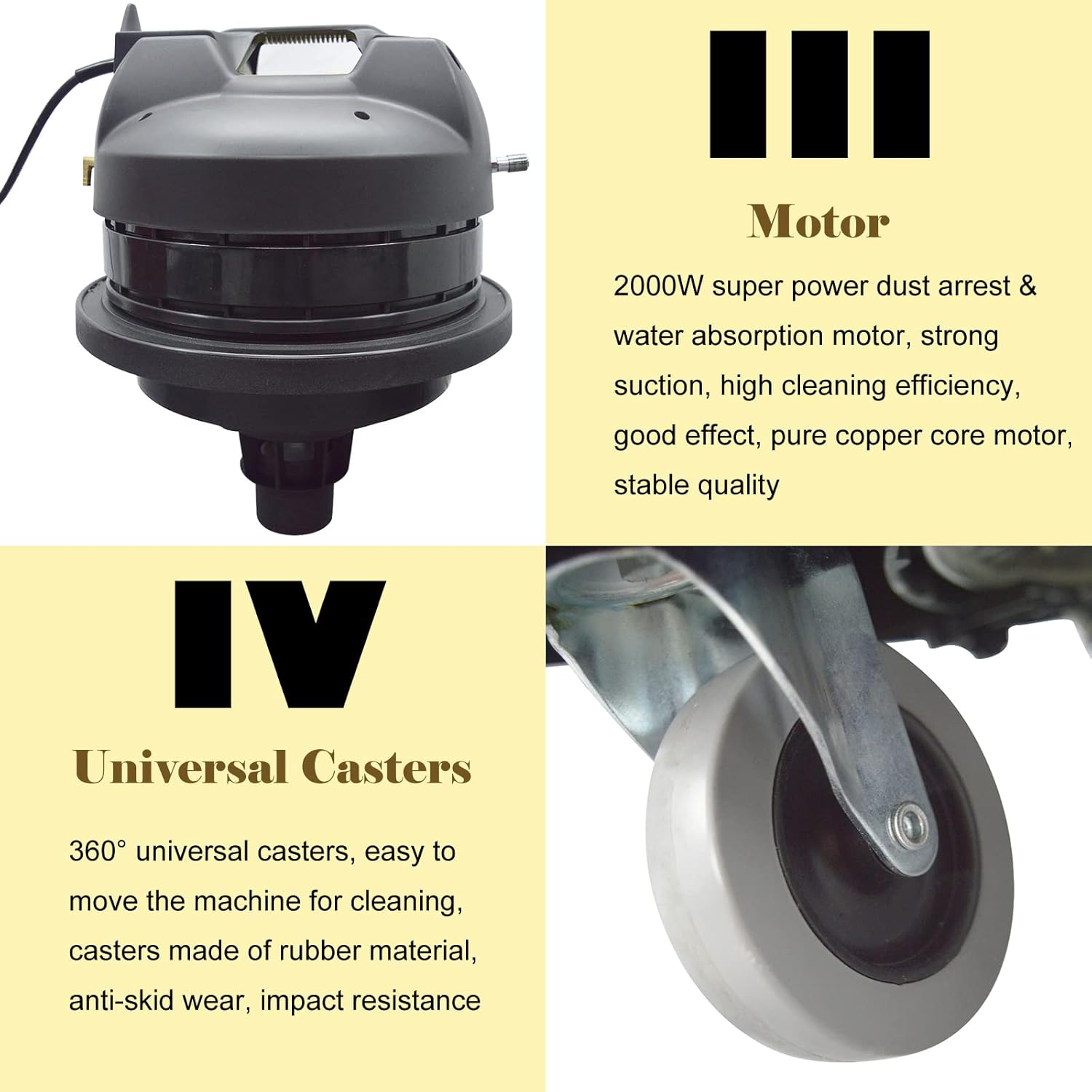 III

Motor

2000W super power dust arrest & water absorption motor, strong suction, high cleaning efficiency, good effect, pure copper core motor, stable quality

IV

Universal Casters

360° universal casters, easy to move the machine for cleaning, casters made of rubber material, anti-skid wear, impact resistance