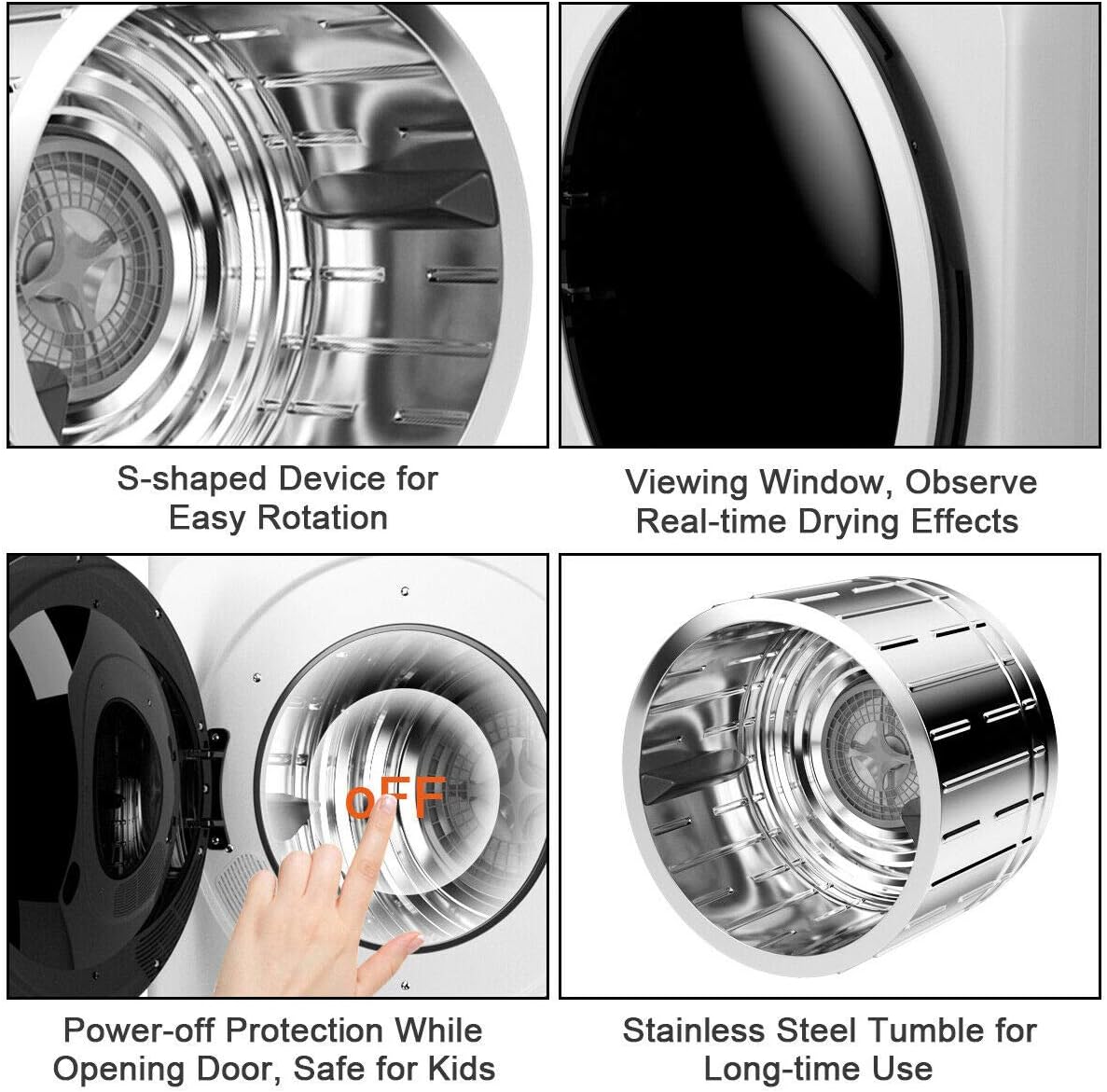 S-shaped Device for Easy Rotation

Viewing Window, Observe Real-time Drying Effects

oFF

Power-off Protection While Opening Door, Safe for Kids

Stainless Steel Tumble for Long-time Use