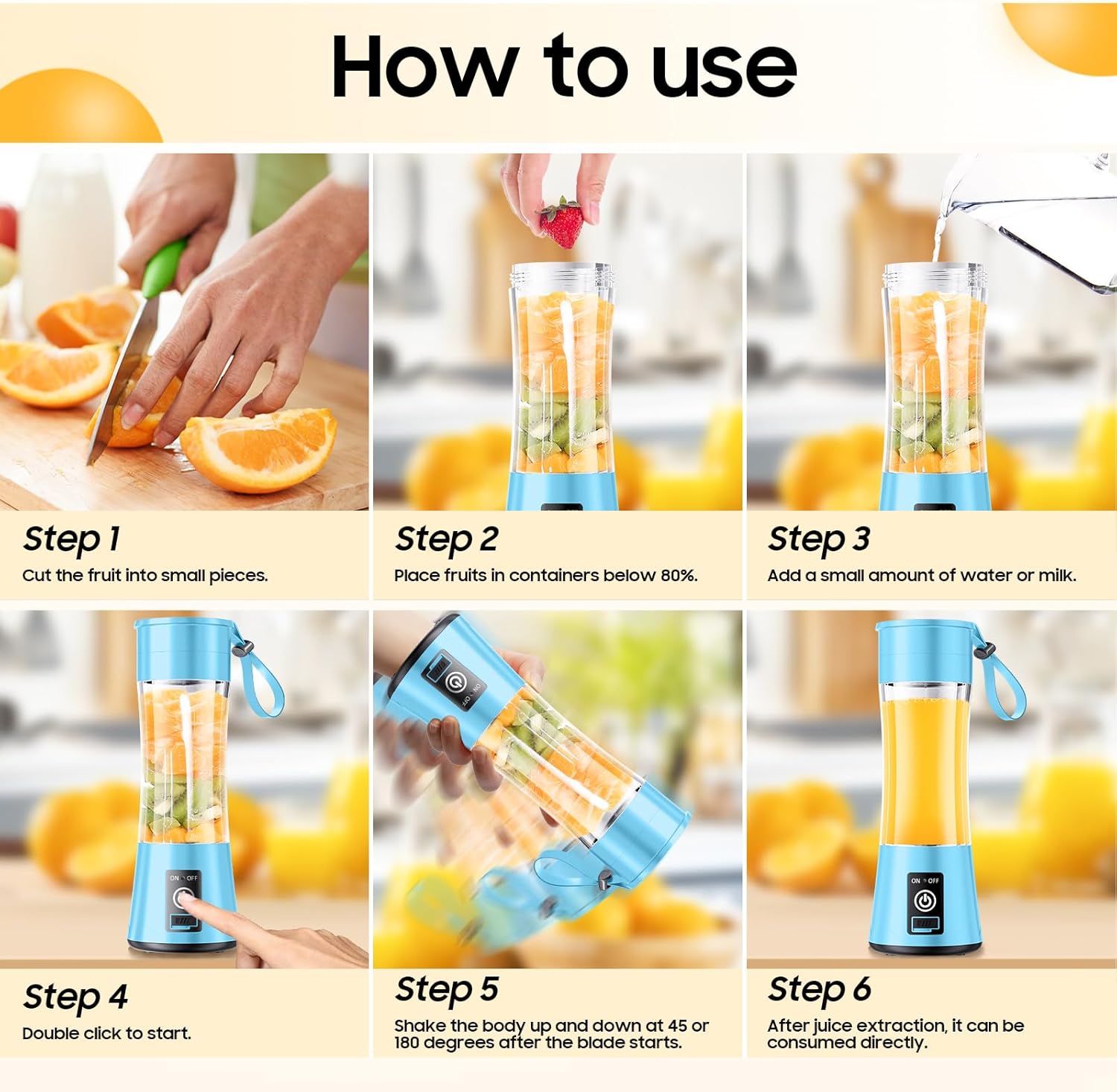 How to use

Step 1
Cut the fruit into small pieces.

Step 2
Place fruits in containers below 80%.

Step 3
Add a small amount of water or milk.

ON OFF

Step 4
Double click to start.

ON OFF

Step 5
Shake the body up and down at 45 or 180 degrees after the blade starts.

ON OFF

Step 6
After juice extraction, it can be consumed directly.