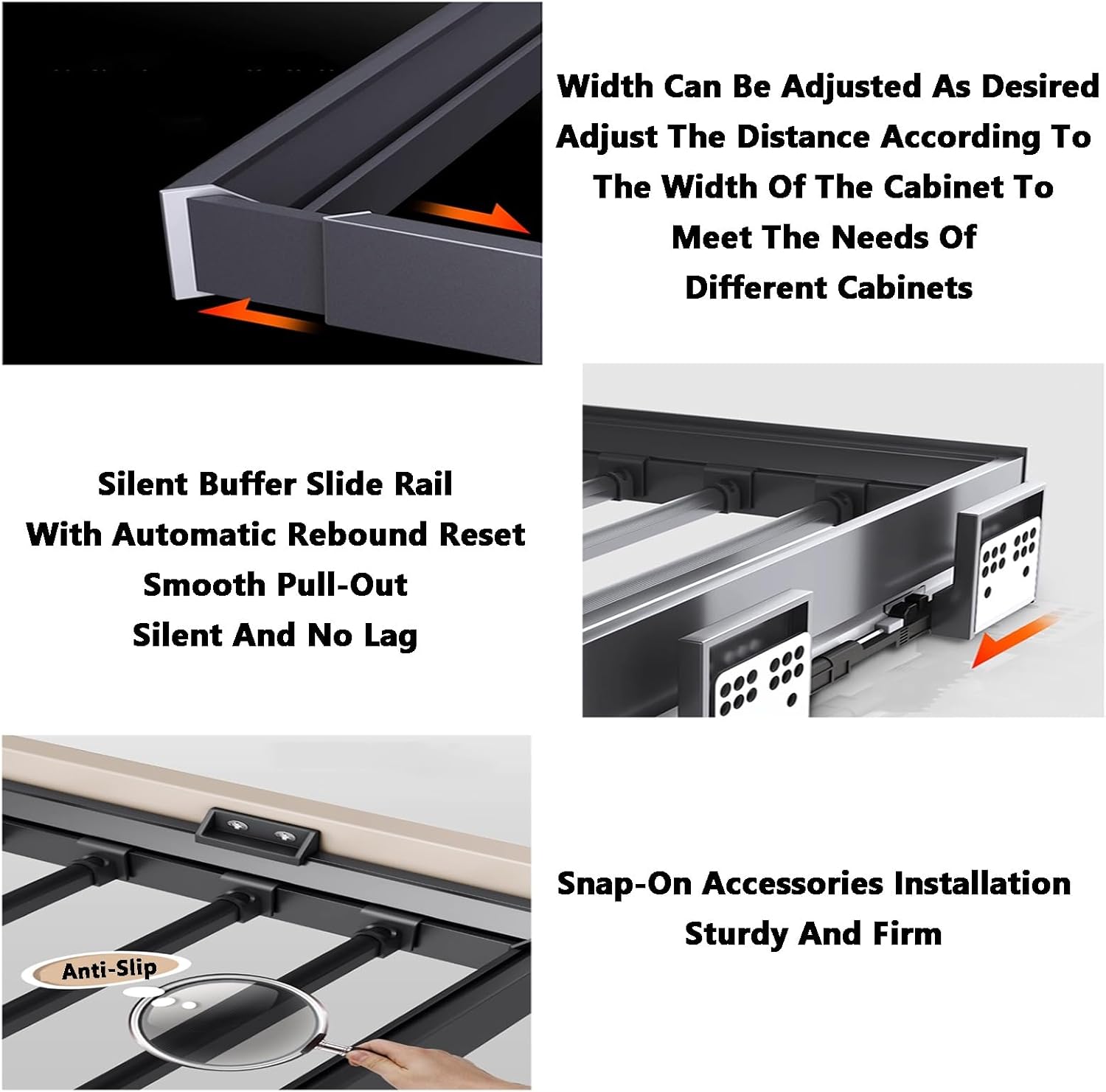 Width Can Be Adjusted As Desired
Adjust The Distance According To The Width Of The Cabinet To Meet The Needs Of Different Cabinets

Silent Buffer Slide Rail
With Automatic Rebound Reset
Smooth Pull-Out
Silent And No Lag

Anti-Slip

Snap-On Accessories Installation
Sturdy And Firm