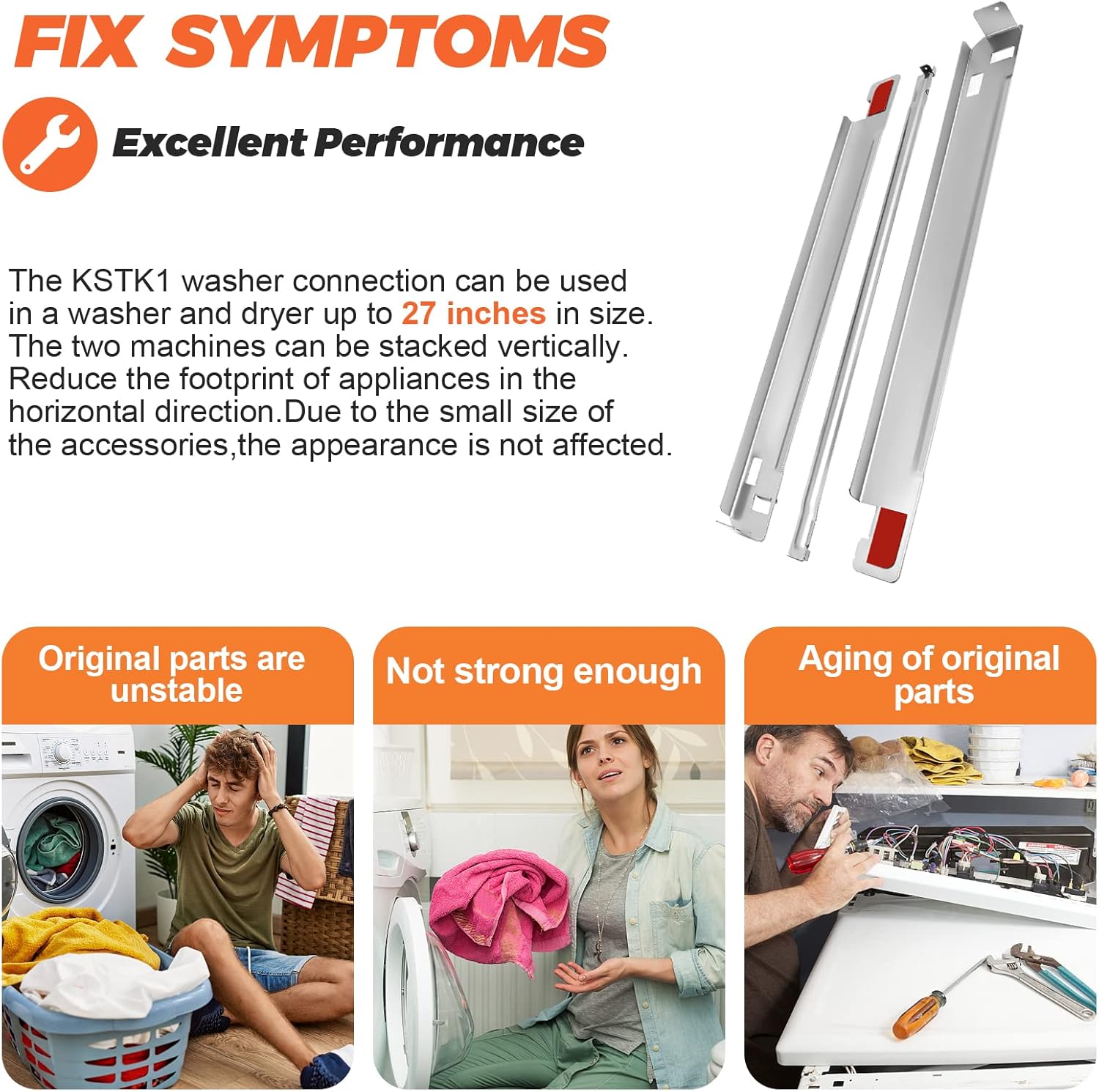 FIX SYMPTOMS

Excellent Performance

The KSTK1 washer connection can be used in a washer and dryer up to 27 inches in size. The two machines can be stacked vertically. Reduce the footprint of appliances in the horizontal direction.Due to the small size of the accessories,the appearance is not affected.

Original parts are unstable

Not strong enough

Aging of original parts