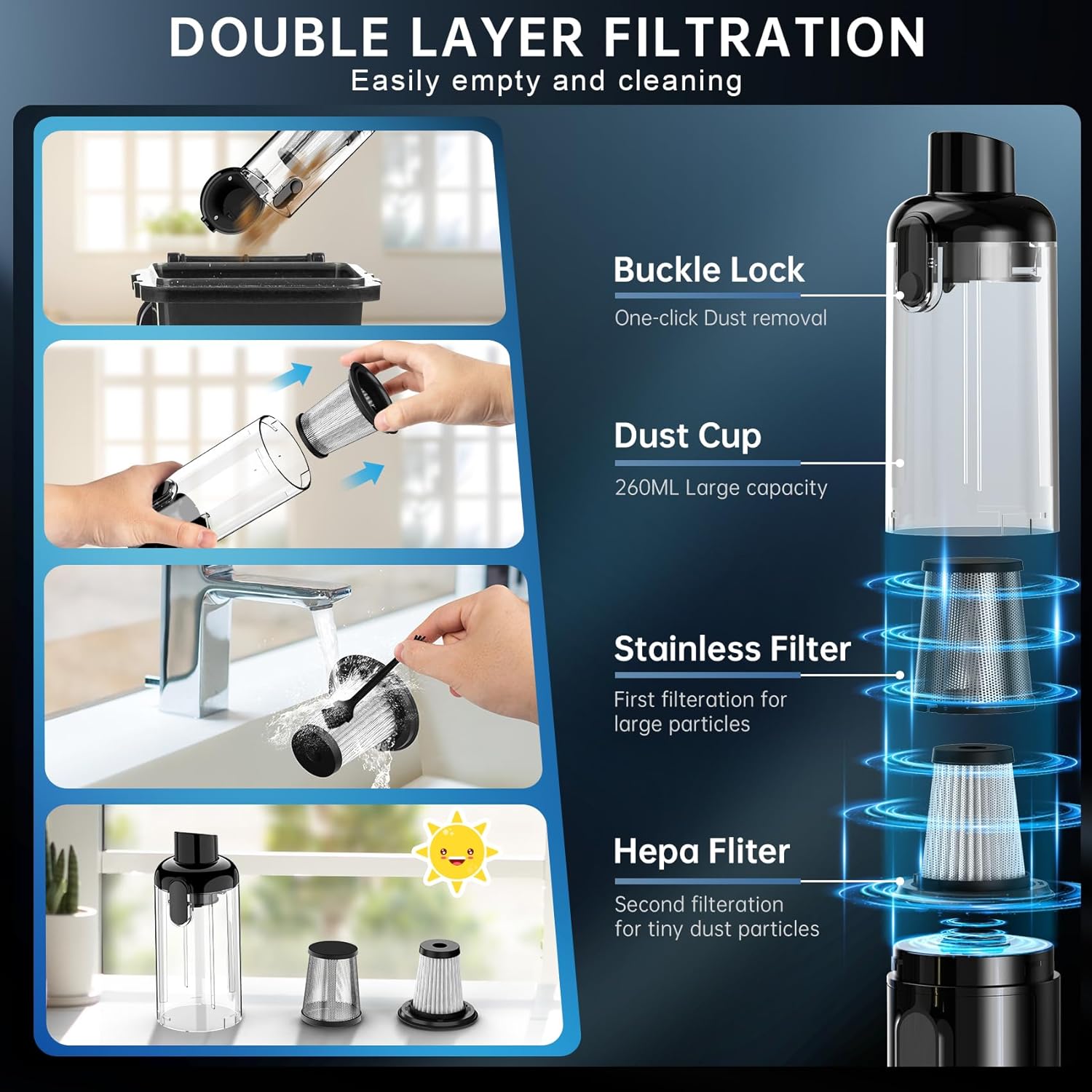 DOUBLE LAYER FILTRATION
Easily empty and cleaning

Buckle Lock
One-click Dust removal

Dust Cup
260ML Large capacity

Stainless Filter
First filteration for large particles

Hepa Fliter
Second filteration for tiny dust particles