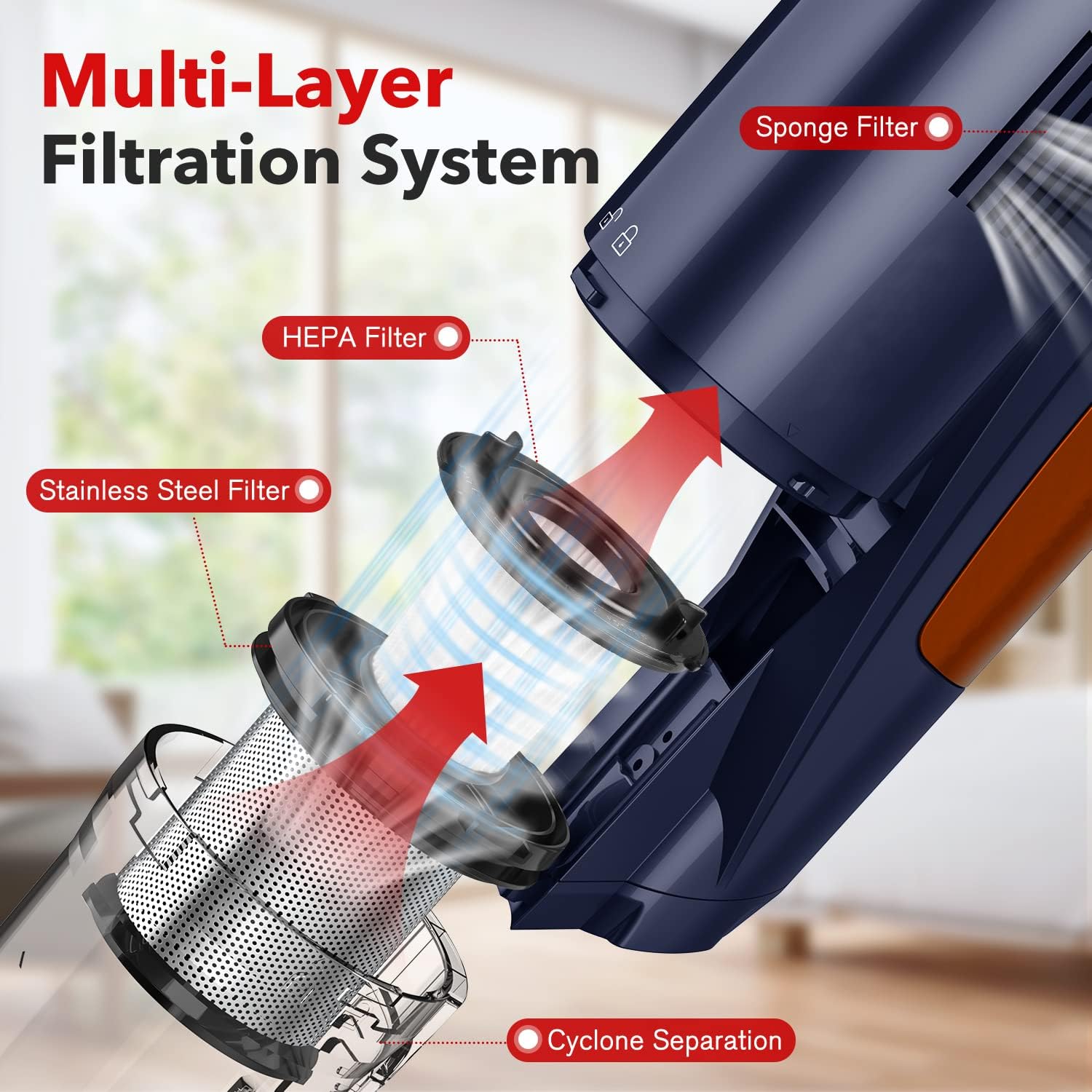 Multi-Layer
Filtration System

Sponge Filter

HEPA Filter

Stainless Steel Filter

Cyclone Separation