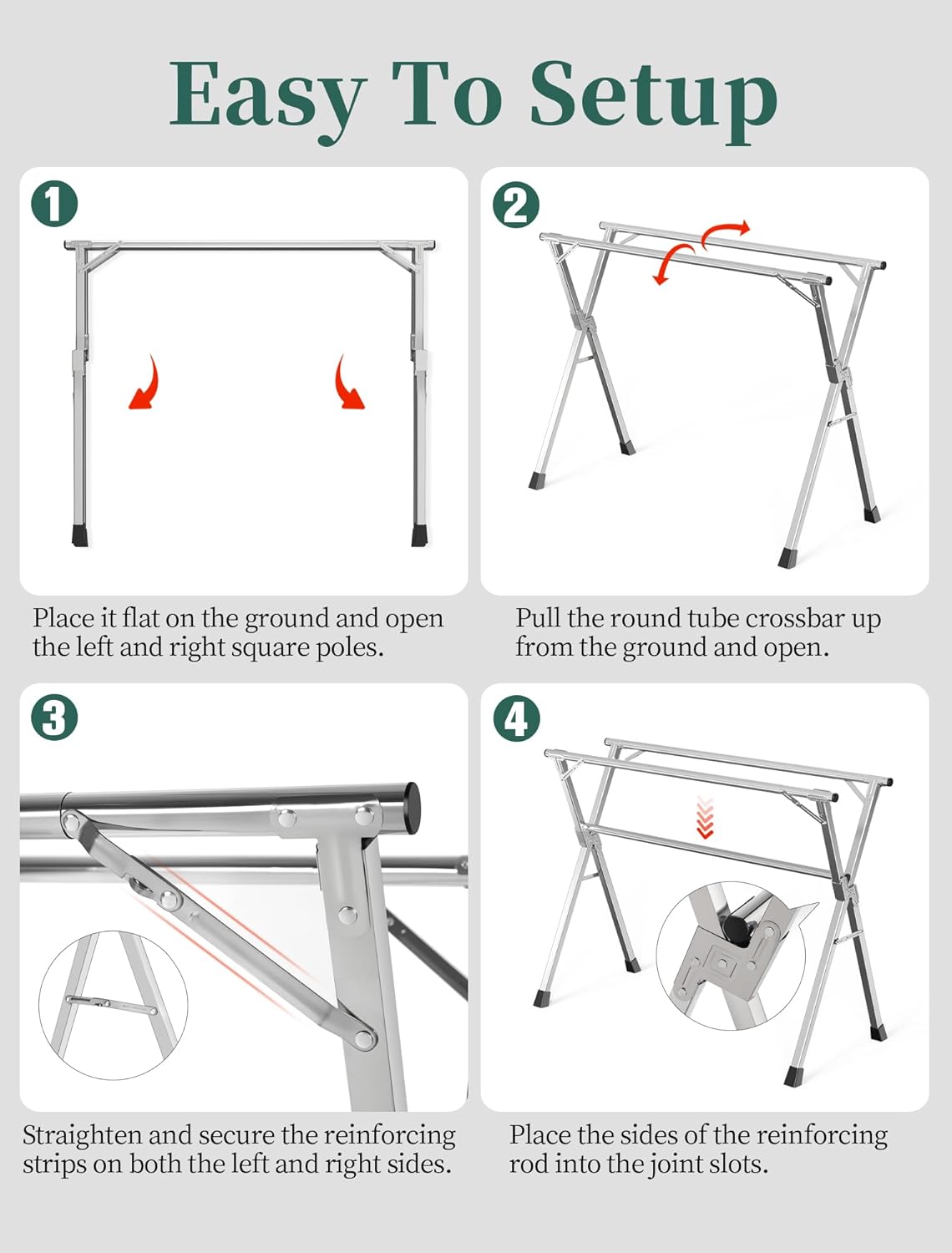 Easy To Setup

1

Place it flat on the ground and open the left and right square poles.

2

Pull the round tube crossbar up from the ground and open.

3

Straighten and secure the reinforcing strips on both the left and right sides.

4

Place the sides of the reinforcing rod into the joint slots.