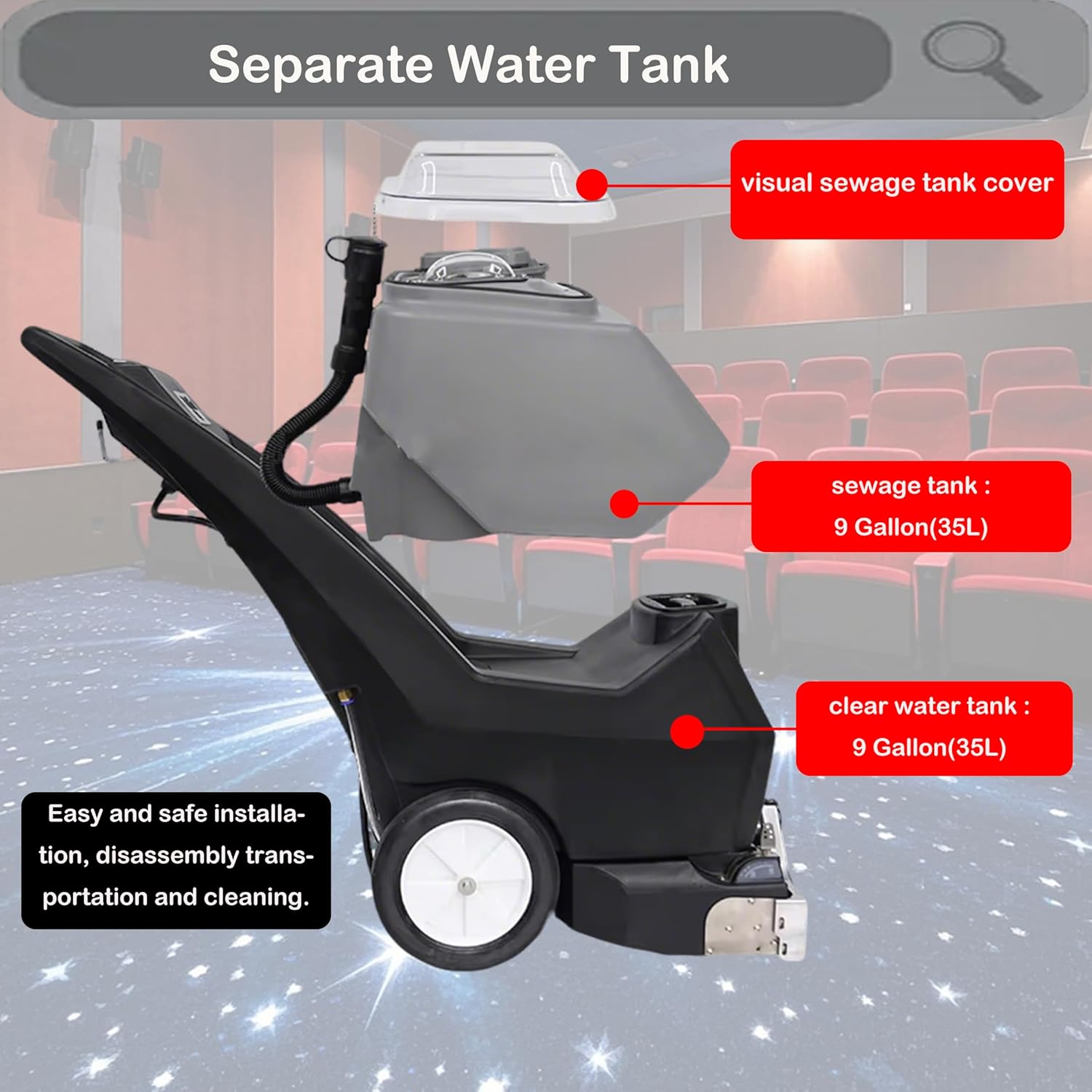 Separate Water Tank

visual sewage tank cover

sewage tank :
9 Gallon(35L)

clear water tank :
9 Gallon(35L)

Easy and safe installation, disassembly transportation and cleaning.