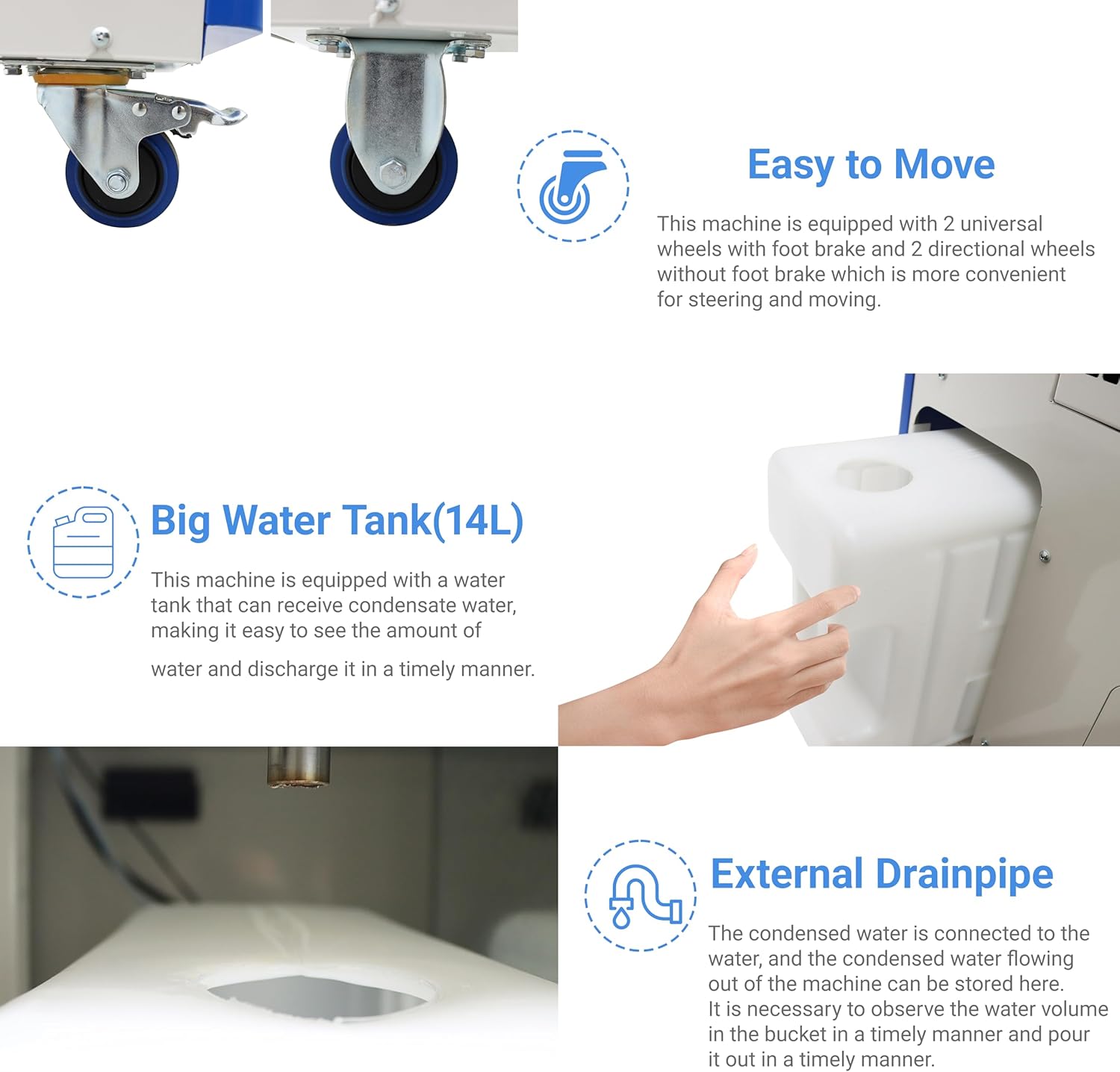 Easy to Move

This machine is equipped with 2 universal wheels with foot brake and 2 directional wheels without foot brake which is more convenient for steering and moving.

Big Water Tank(14L)

This machine is equipped with a water tank that can receive condensate water, making it easy to see the amount of

water and discharge it in a timely manner.

External Drainpipe

The condensed water is connected to the water, and the condensed water flowing out of the machine can be stored here. It is necessary to observe the water volume in the bucket in a timely manner and pour it out in a timely manner.