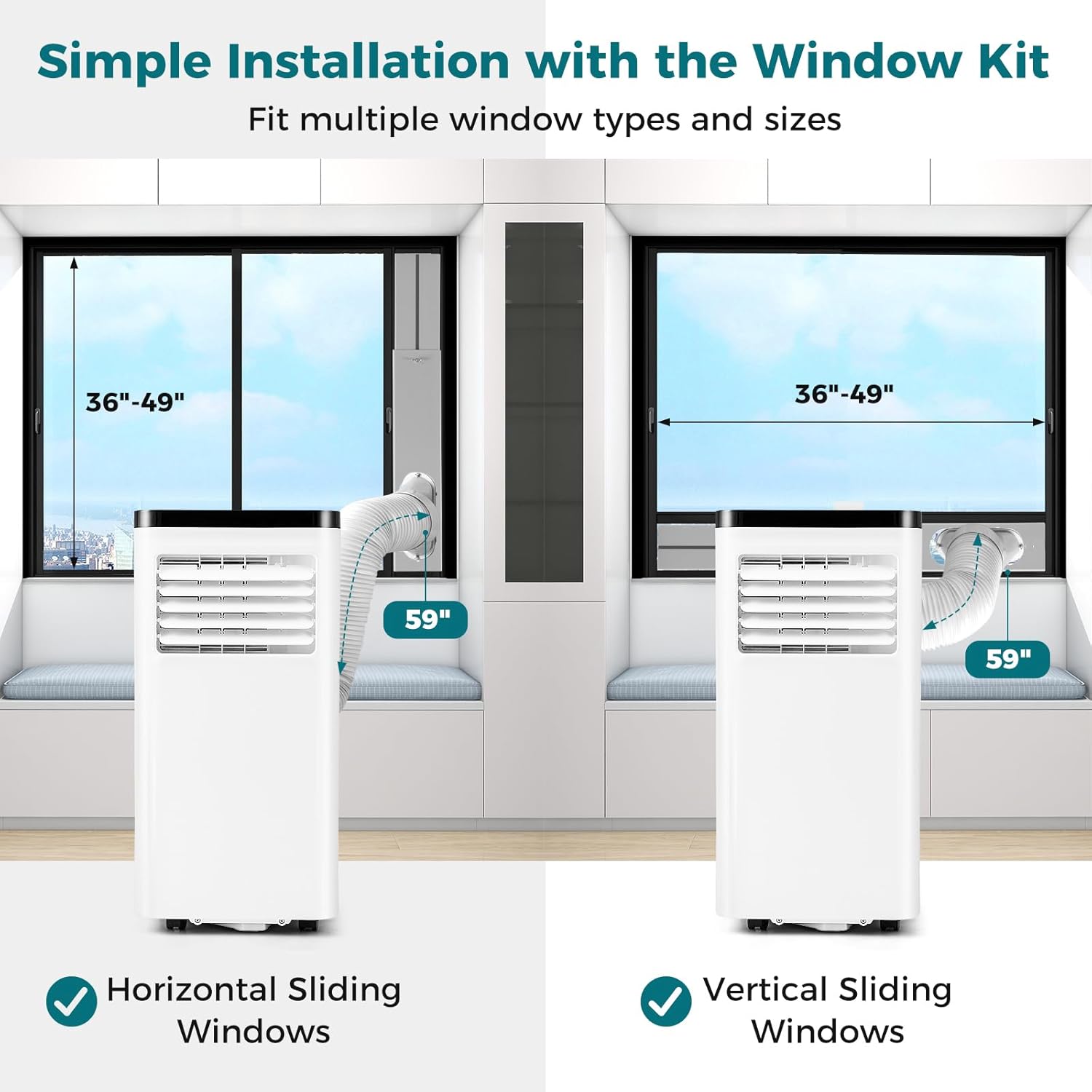 Simple Installation with the Window Kit

Fit multiple window types and sizes

36"-49"

59"

36"-49"

59"

Horizontal Sliding Windows

Vertical Sliding Windows