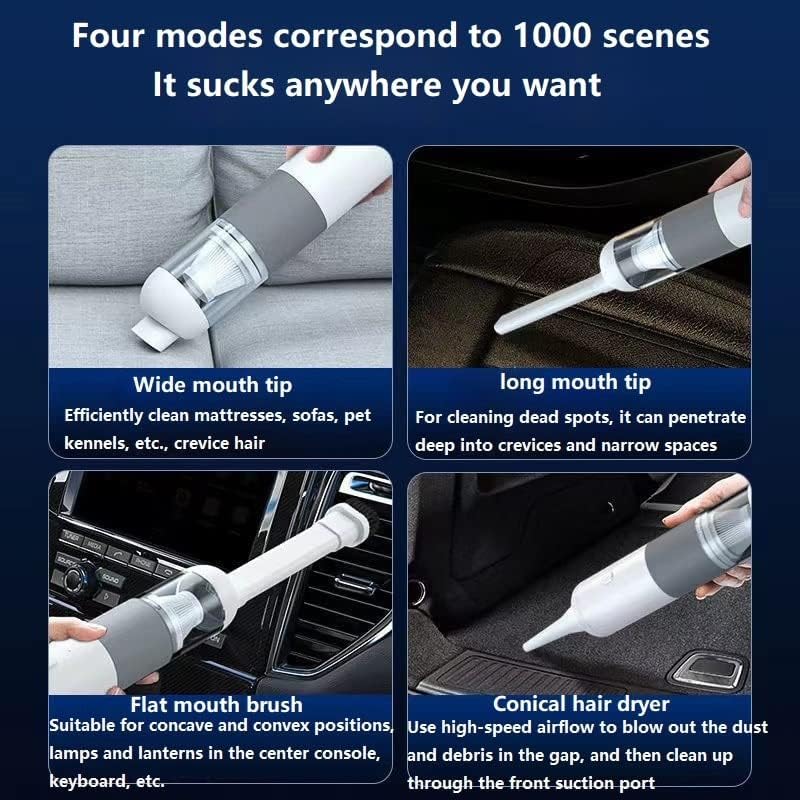 Four modes correspond to 1000 scenes
It sucks anywhere you want

Wide mouth tip
Efficiently clean mattresses, sofas, pet kennels, etc., crevice hair

long mouth tip
For cleaning dead spots, it can penetrate deep into crevices and narrow spaces

Flat mouth brush
Suitable for concave and convex positions, lamps and lanterns in the center console, keyboard, etc.

Conical hair dryer
Use high-speed airflow to blow out the dust and debris in the gap, and then clean up through the front suction port