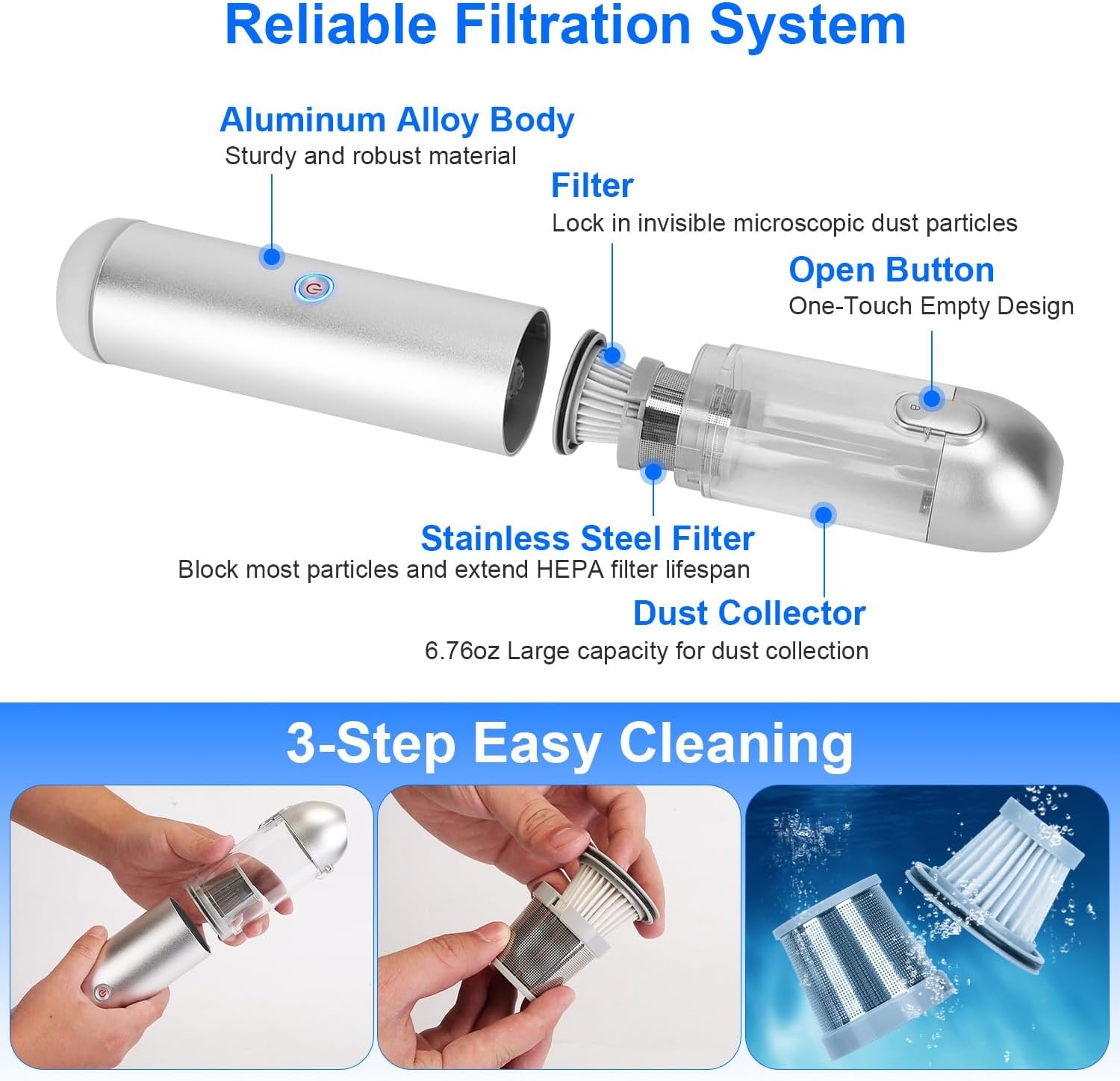 Reliable Filtration System

Aluminum Alloy Body
Sturdy and robust material

Filter
Lock in invisible microscopic dust particles

Open Button
One-Touch Empty Design

Stainless Steel Filter
Block most particles and extend HEPA filter lifespan

Dust Collector
6.76oz Large capacity for dust collection

3-Step Easy Cleaning