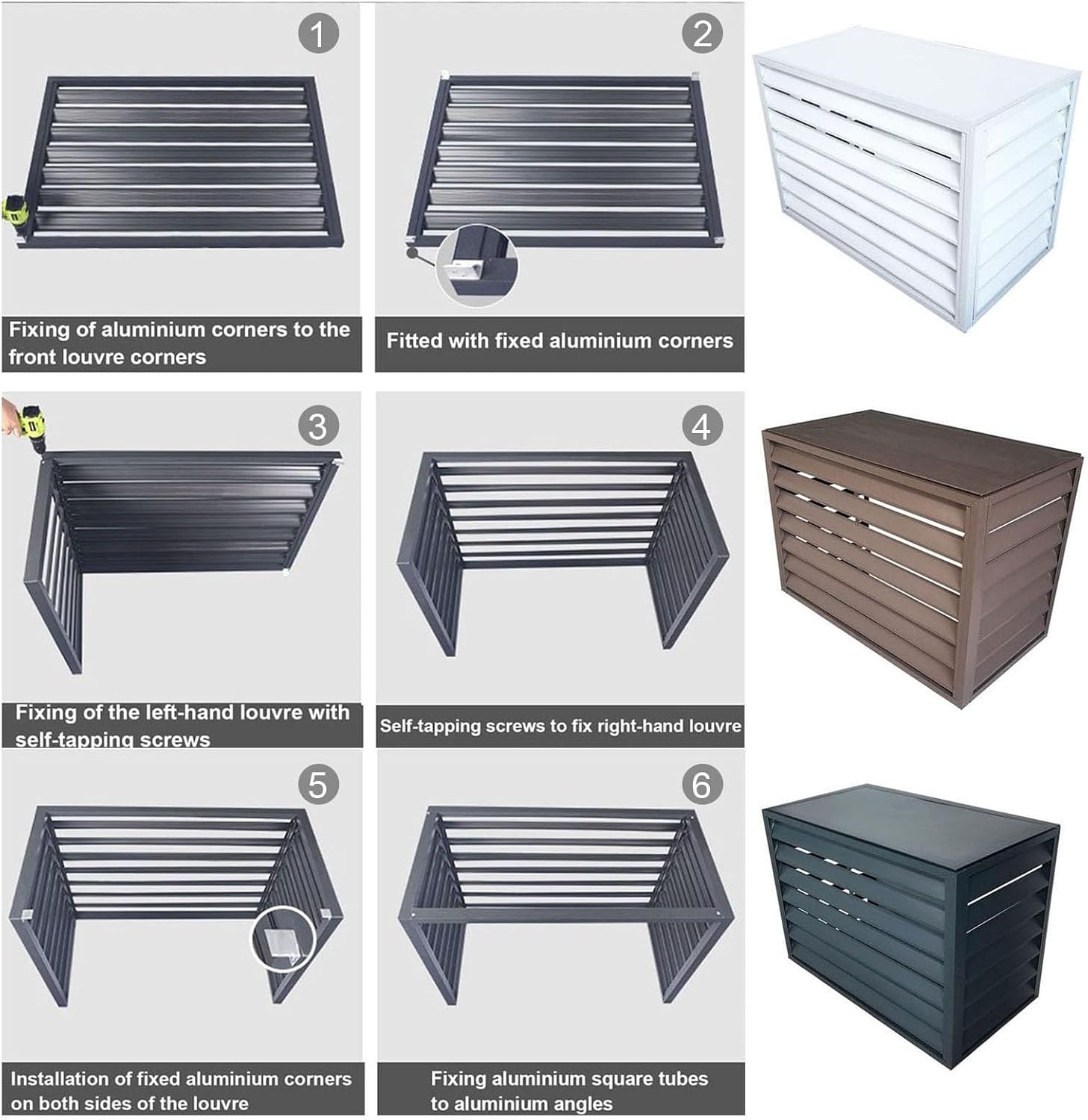 1

Fixing of aluminium corners to the front louvre corners

2

Fitted with fixed aluminium corners

3

Fixing of the left-hand louvre with self-tapping screws

4

Self-tapping screws to fix right-hand louvre

5

Installation of fixed aluminium corners on both sides of the louvre

6

Fixing aluminium square tubes to aluminium angles