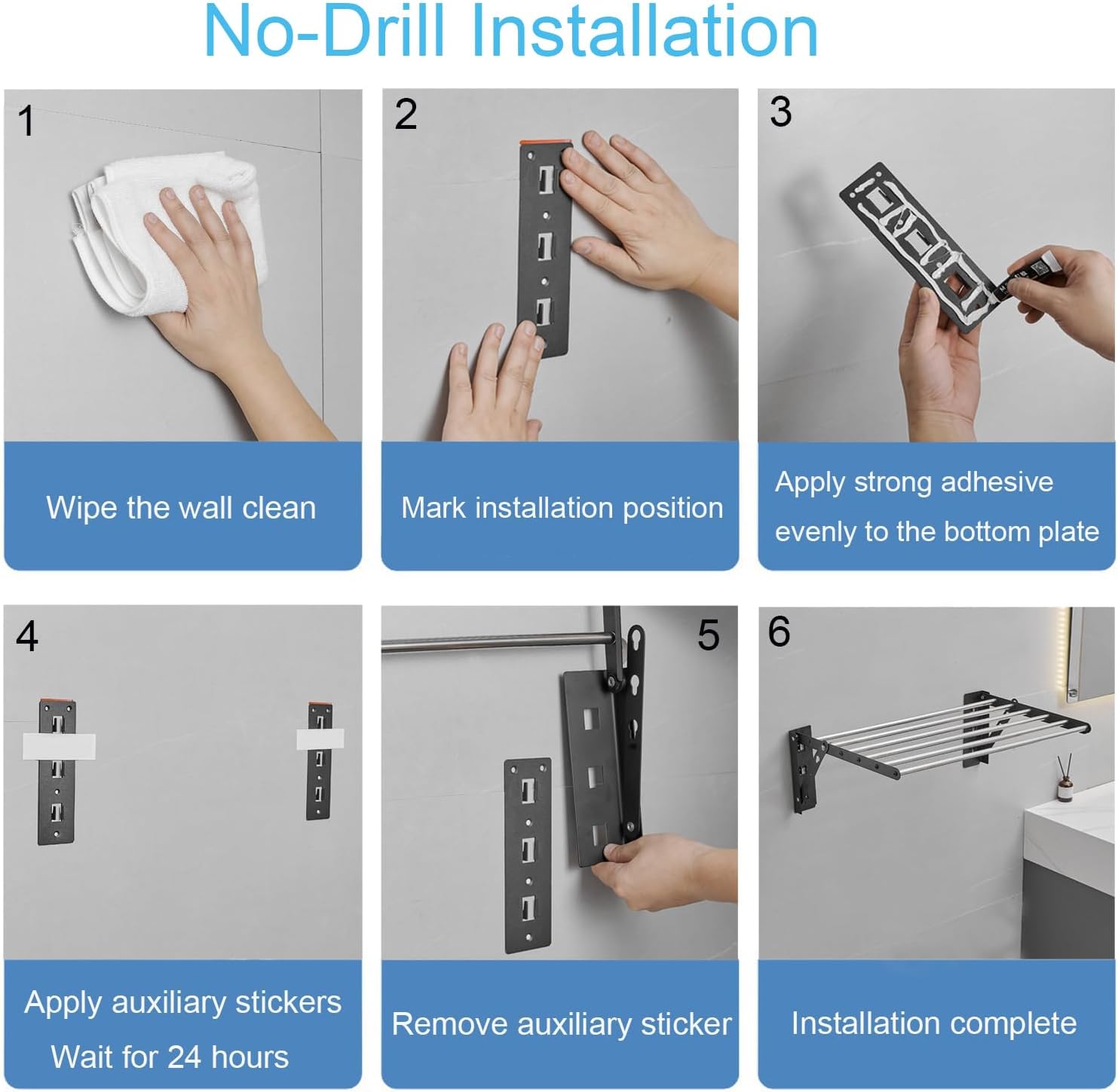 No-Drill Installation

1

Wipe the wall clean

2

Mark installation position

3

Apply strong adhesive evenly to the bottom plate

4

Apply auxiliary stickers Wait for 24 hours

5

Remove auxiliary sticker

6

Installation complete