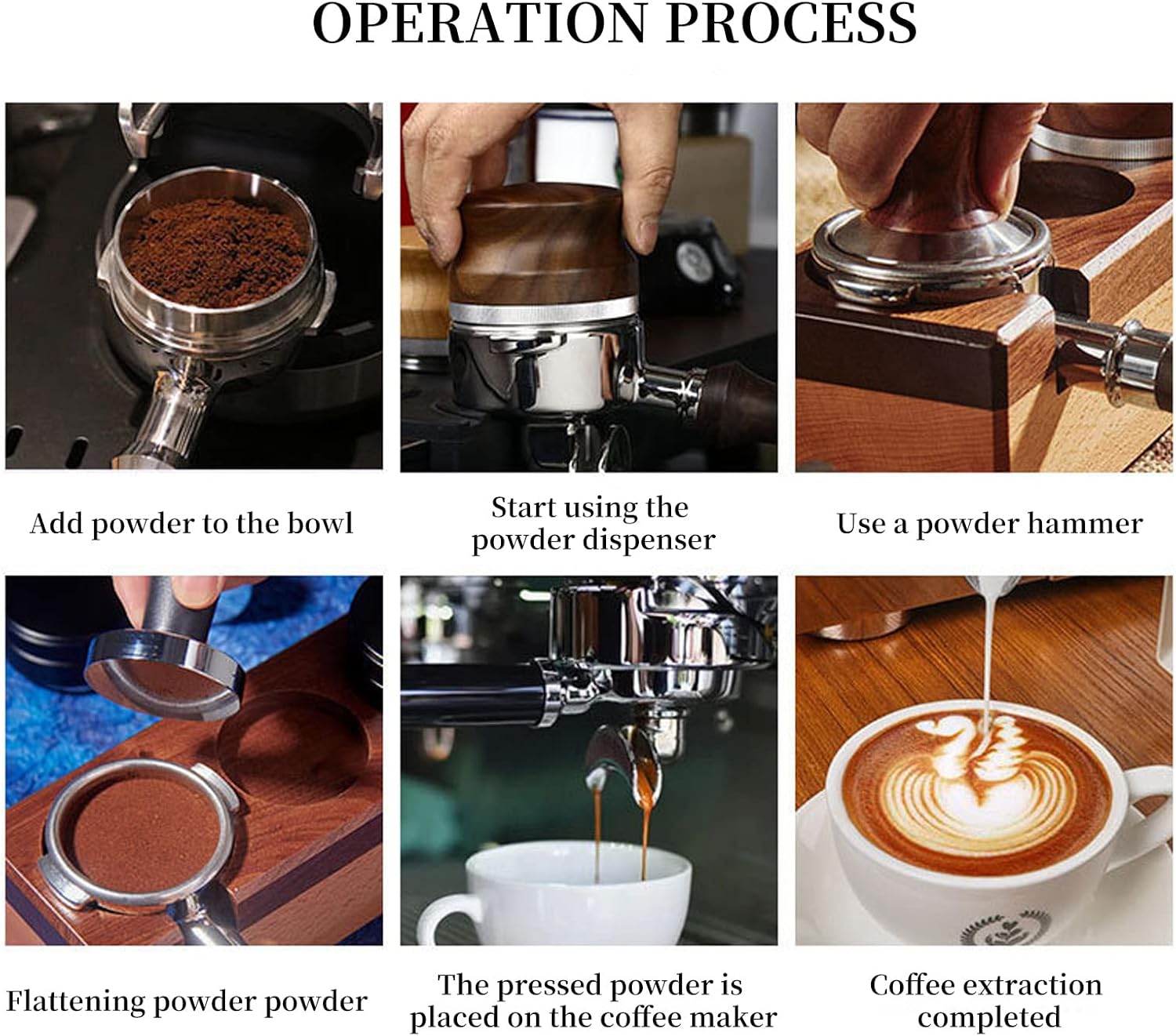 OPERATION PROCESS

Add powder to the bowl

Start using the powder dispenser

Use a powder hammer

Flattening powder powder

The pressed powder is placed on the coffee maker

Coffee extraction completed