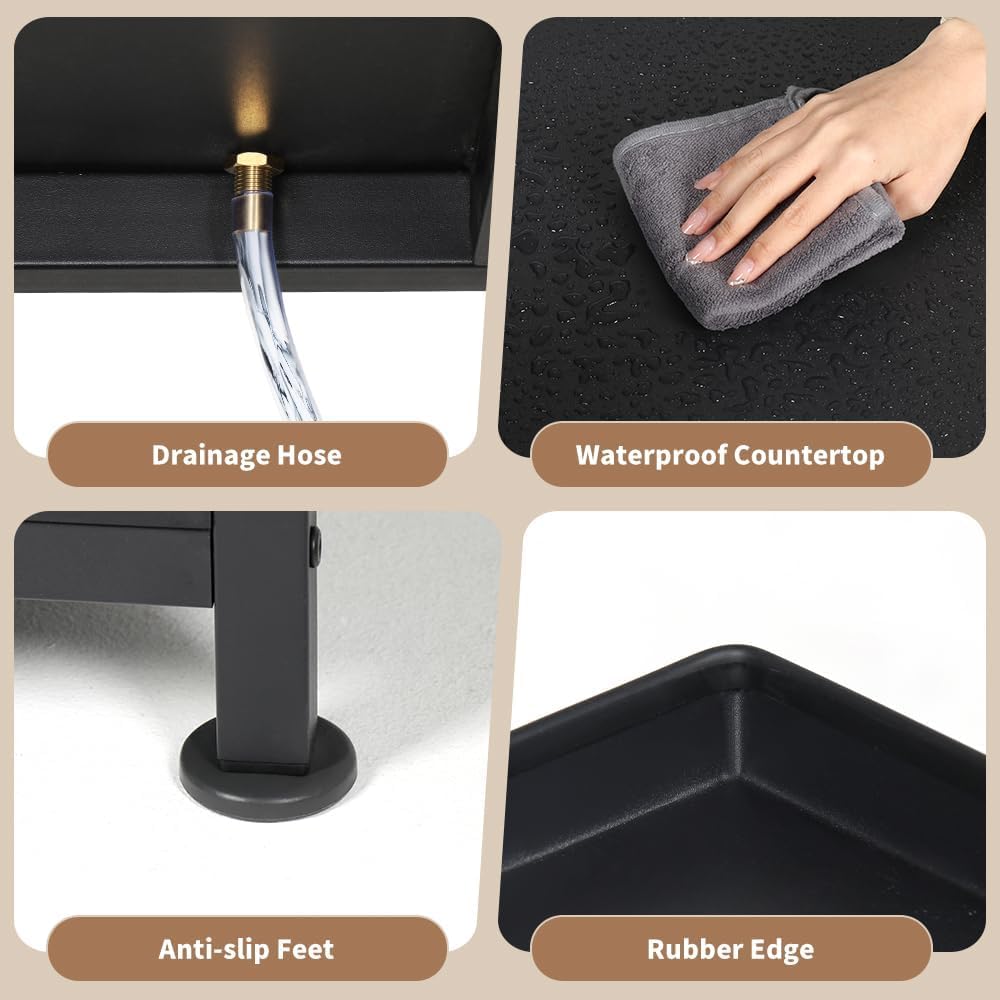 Drainage Hose

Waterproof Countertop

Anti-slip Feet

Rubber Edge