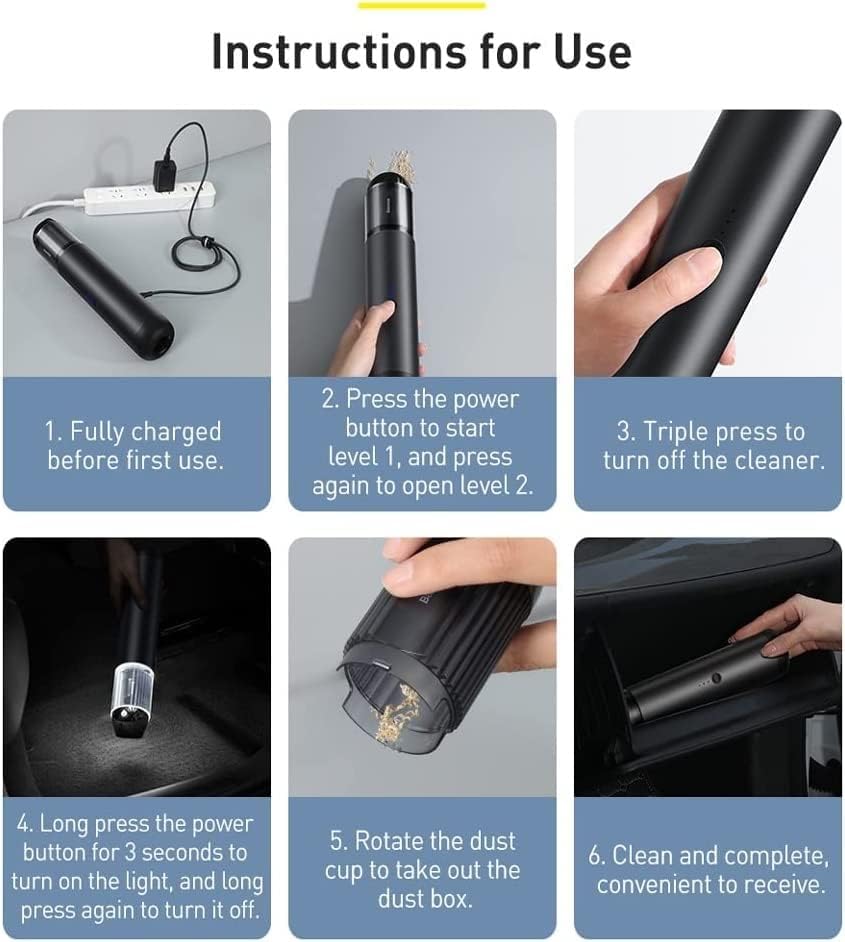 Instructions for Use

1. Fully charged before first use.

2. Press the power button to start level 1, and press again to open level 2.

3. Triple press to turn off the cleaner.

4. Long press the power button for 3 seconds to turn on the light, and long press again to turn it off.

5. Rotate the dust cup to take out the dust box.

6. Clean and complete, convenient to receive.