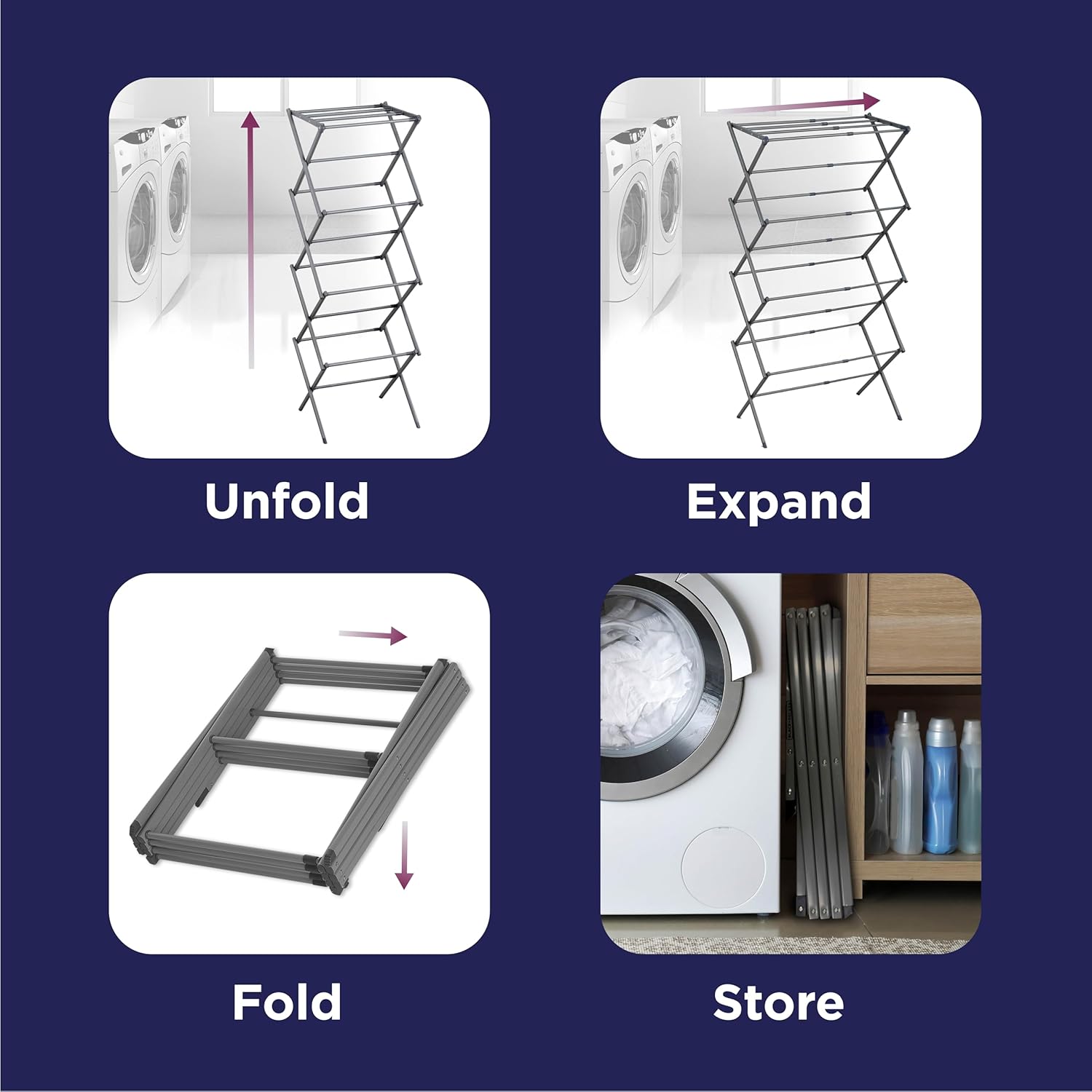 Unfold

Expand

Fold

Store