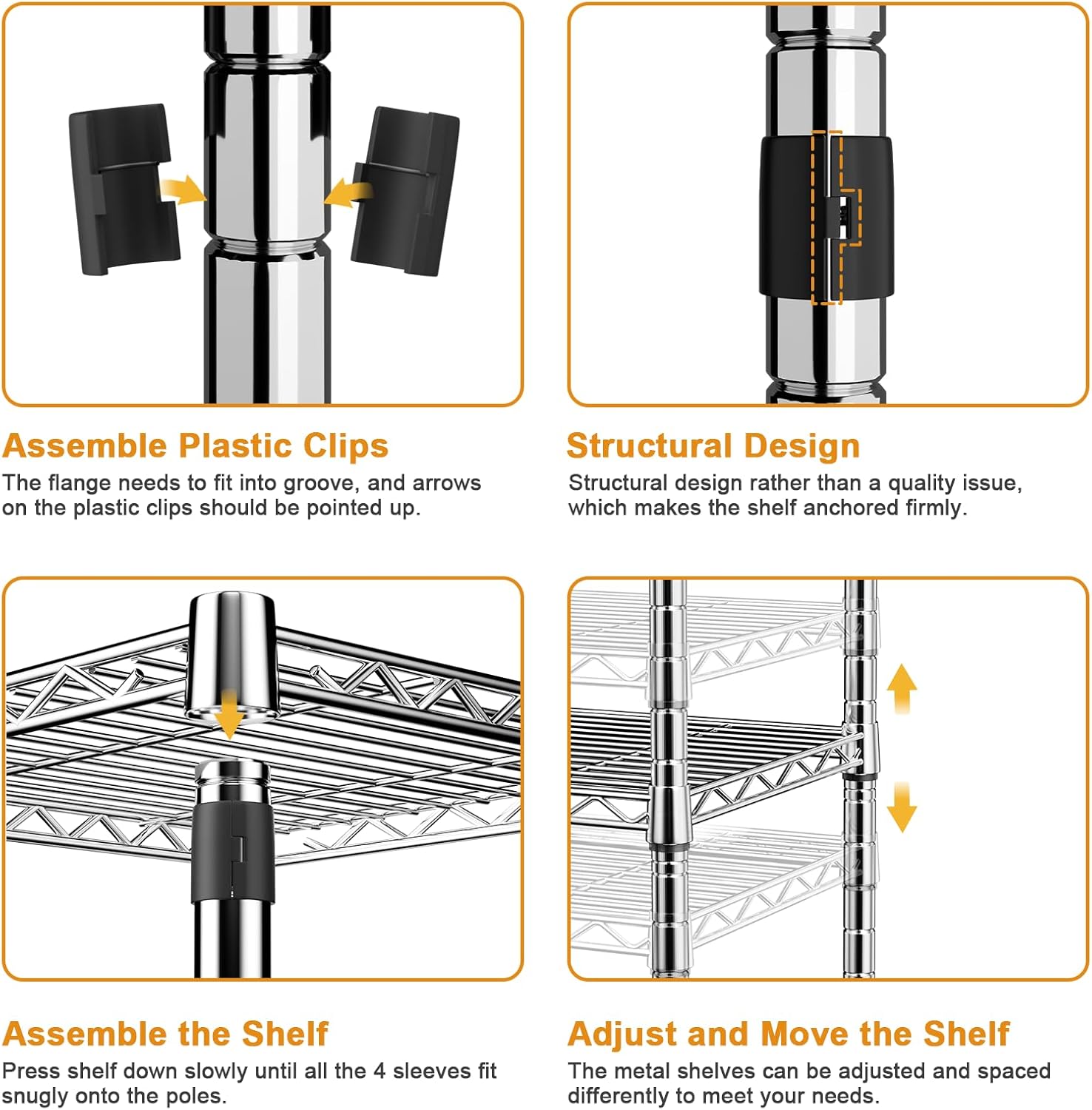 Assemble Plastic Clips
The flange needs to fit into groove, and arrows on the plastic clips should be pointed up.

Structural Design
Structural design rather than a quality issue, which makes the shelf anchored firmly.

Assemble the Shelf
Press shelf down slowly until all the 4 sleeves fit snugly onto the poles.

Adjust and Move the Shelf
The metal shelves can be adjusted and spaced differently to meet your needs.