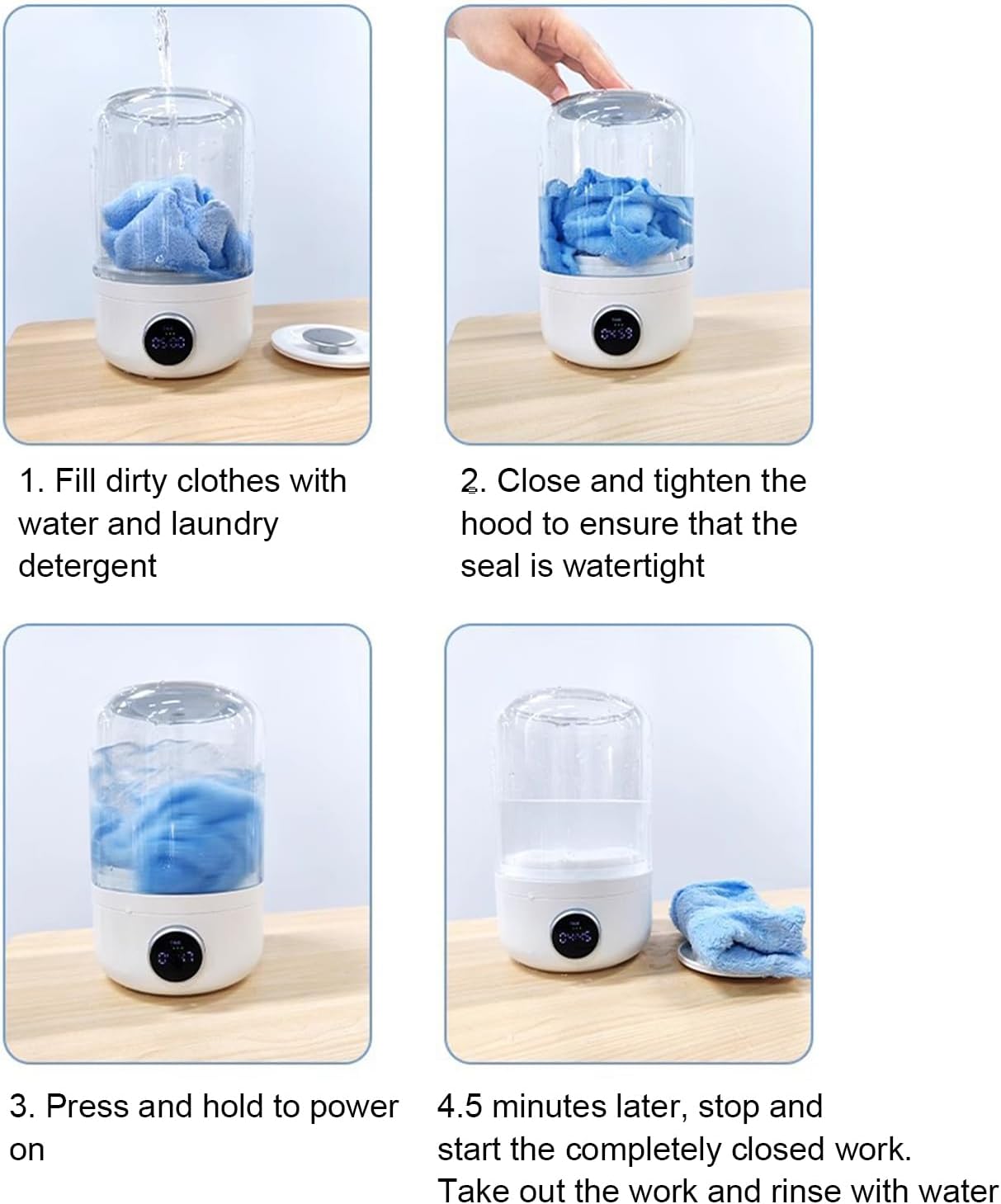 1. Fill dirty clothes with water and laundry detergent

2. Close and tighten the hood to ensure that the seal is watertight

3. Press and hold to power on

4.5 minutes later, stop and start the completely closed work. Take out the work and rinse with water