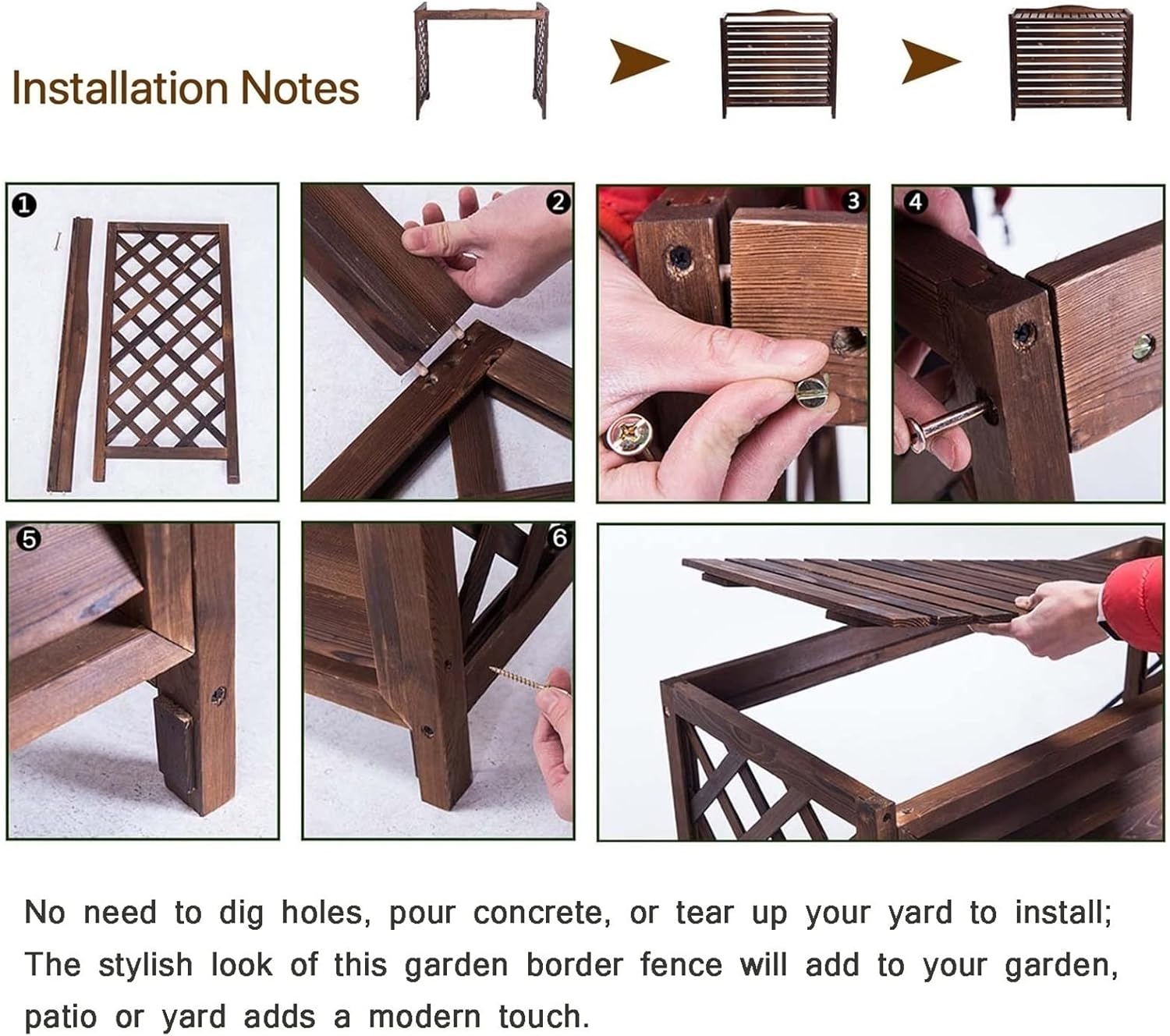 Installation Notes

1

2

3

4

5

6

No need to dig holes, pour concrete, or tear up your yard to install; The stylish look of this garden border fence will add to your garden, patio or yard adds a modern touch.