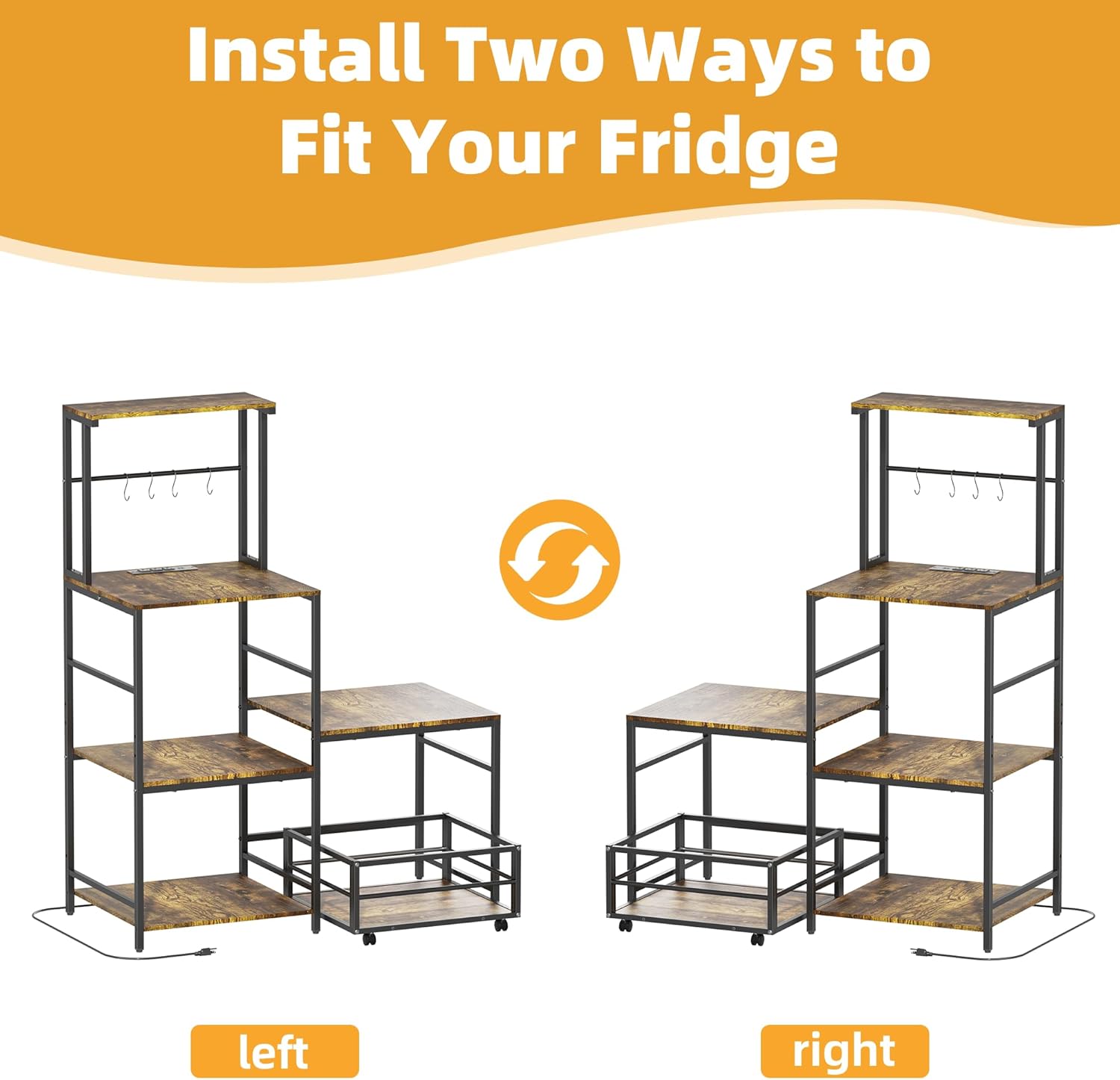 Install Two Ways to Fit Your Fridge

left

right