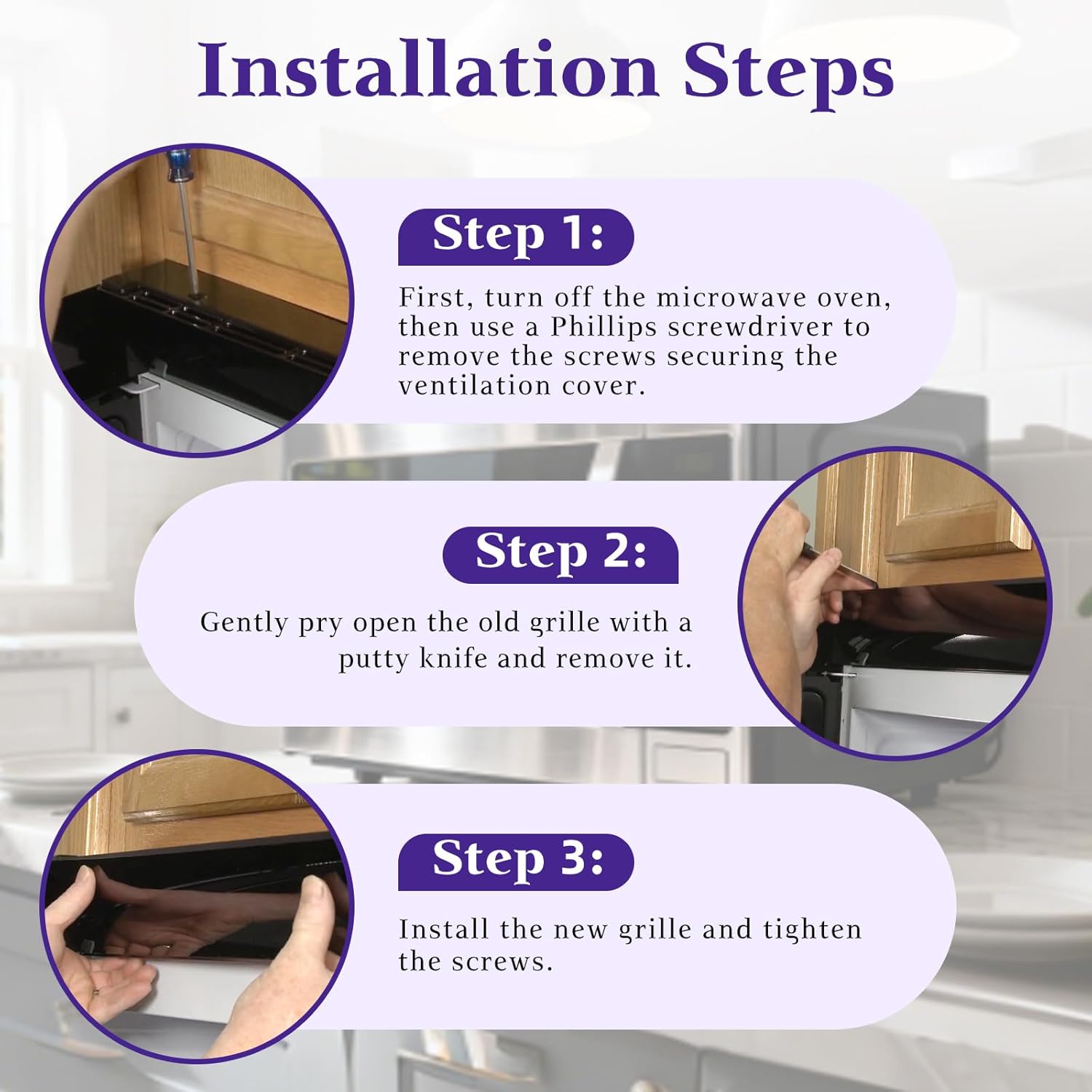 Installation Steps

Step 1:

First, turn off the microwave oven, then use a Phillips screwdriver to remove the screws securing the ventilation cover.

Step 2:

Gently pry open the old grille with a putty knife and remove it.

Step 3:

Install the new grille and tighten the screws.