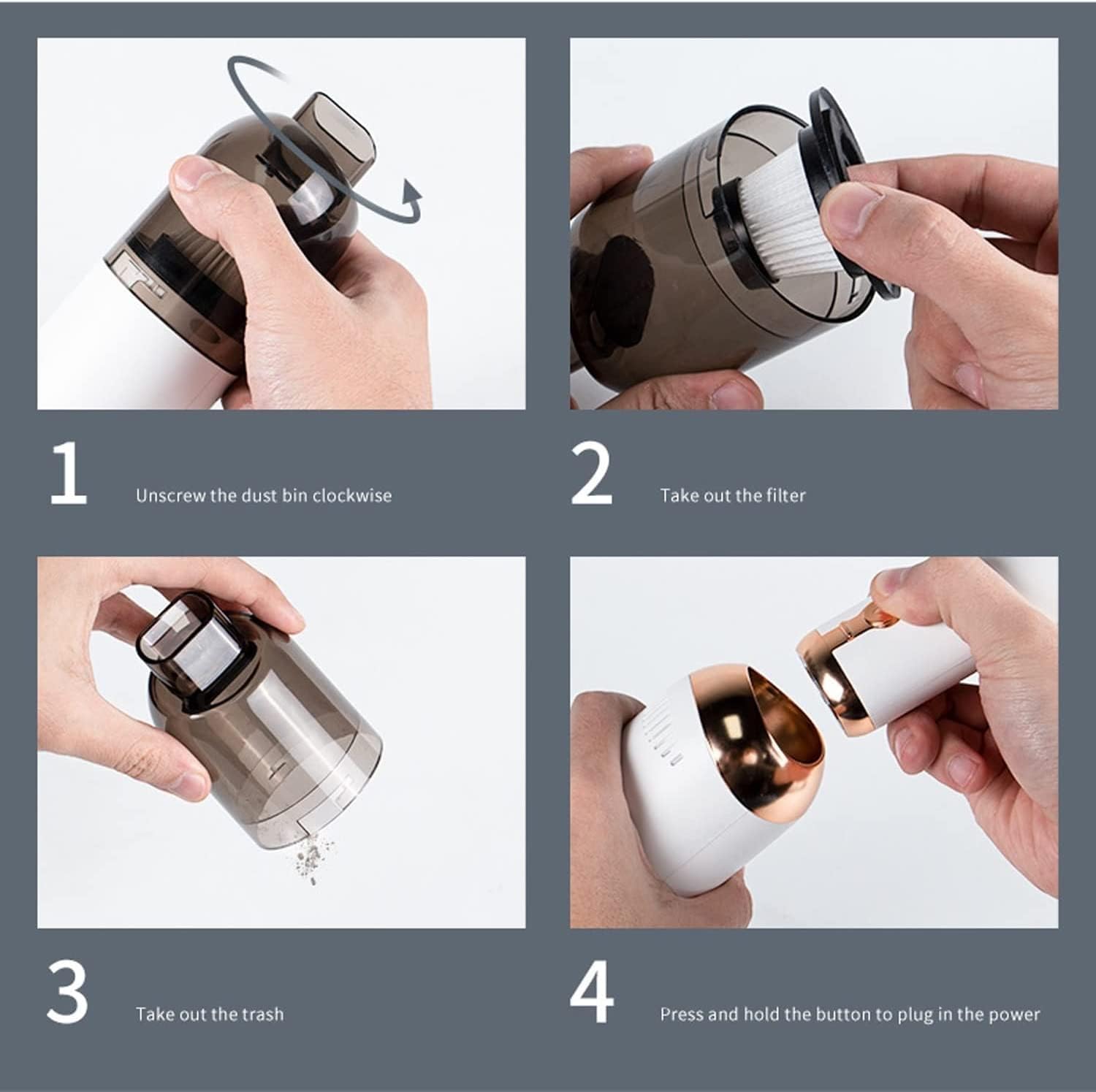 1 Unscrew the dust bin clockwise

2 Take out the filter

3 Take out the trash

4 Press and hold the button to plug in the power