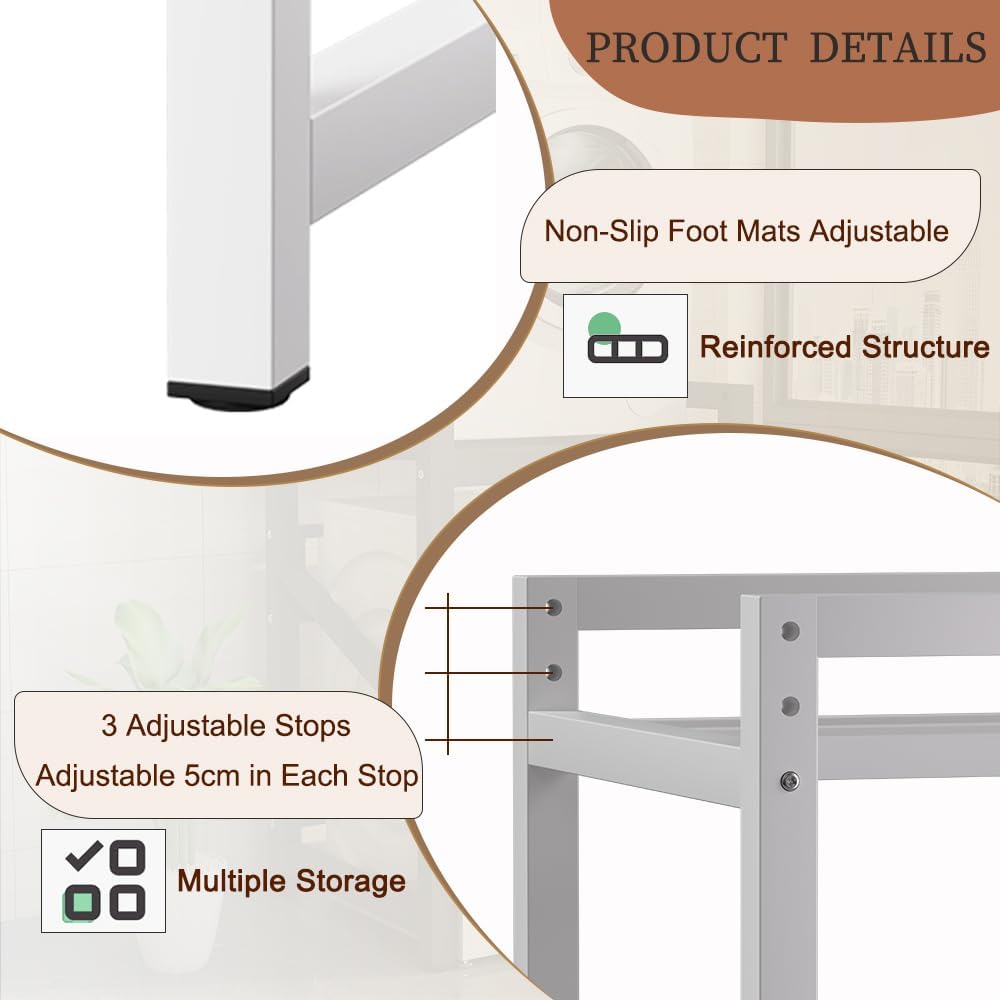 PRODUCT DETAILS

Non-Slip Foot Mats Adjustable

Reinforced Structure

3 Adjustable Stops
Adjustable 5cm in Each Stop

Multiple Storage