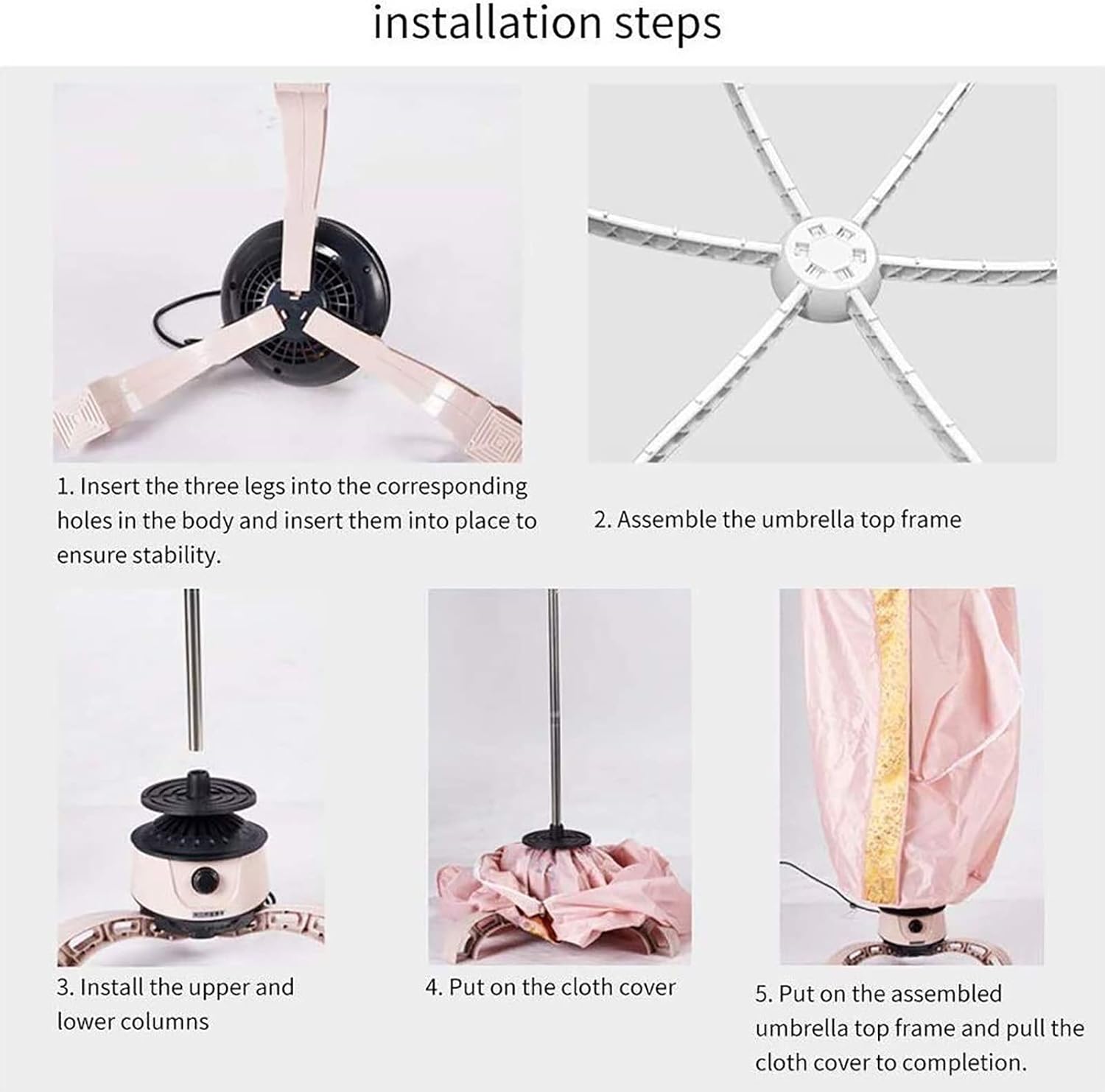 installation steps

1. Insert the three legs into the corresponding holes in the body and insert them into place to ensure stability.

2. Assemble the umbrella top frame

3. Install the upper and lower columns

4. Put on the cloth cover

5. Put on the assembled umbrella top frame and pull the cloth cover to completion.