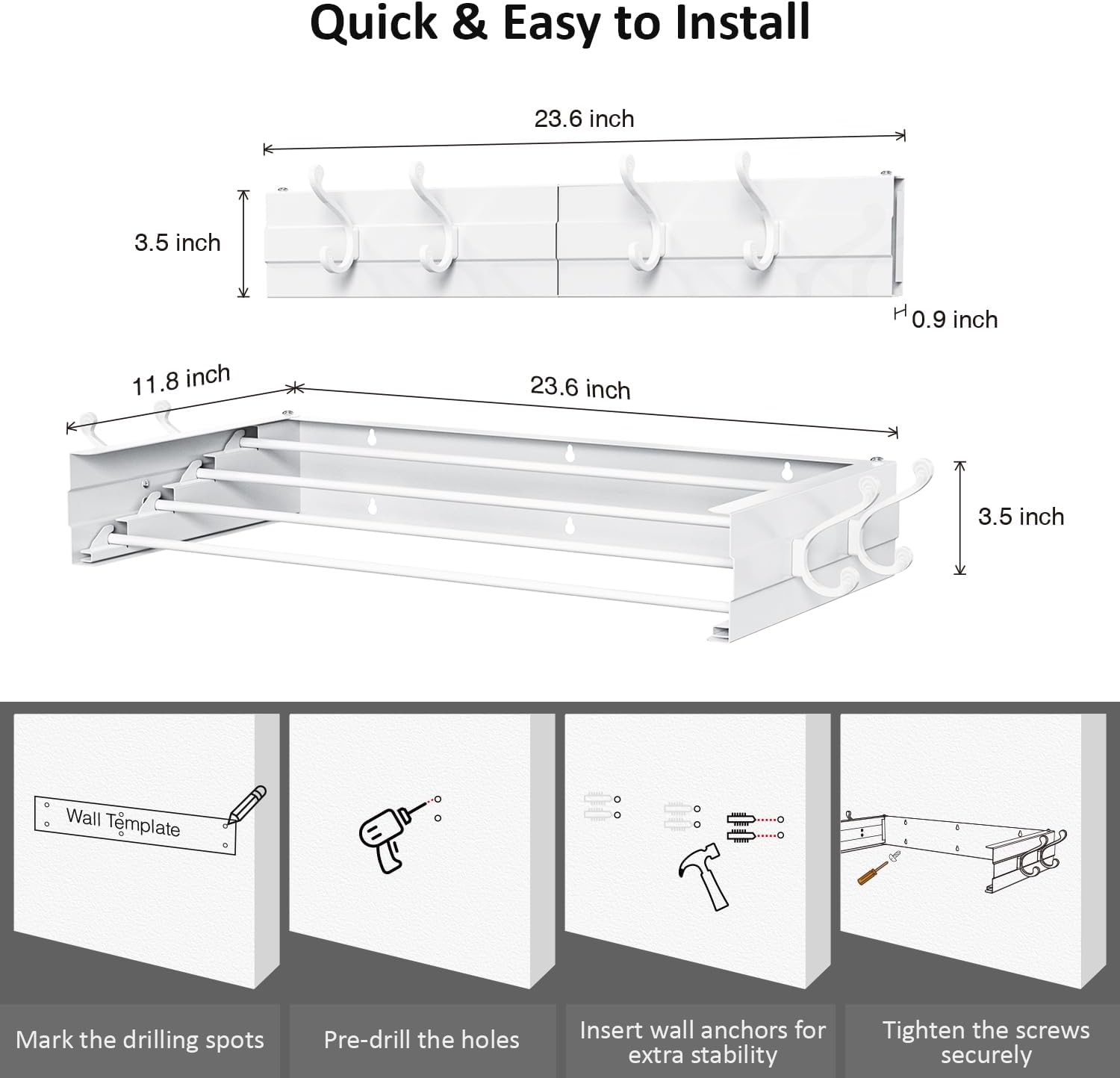 Quick & Easy to Install

23.6 inch

3.5 inch

0.9 inch

11.8 inch

23.6 inch

3.5 inch

Wall Template

Mark the drilling spots

Pre-drill the holes

Insert wall anchors for extra stability

Tighten the screws securely