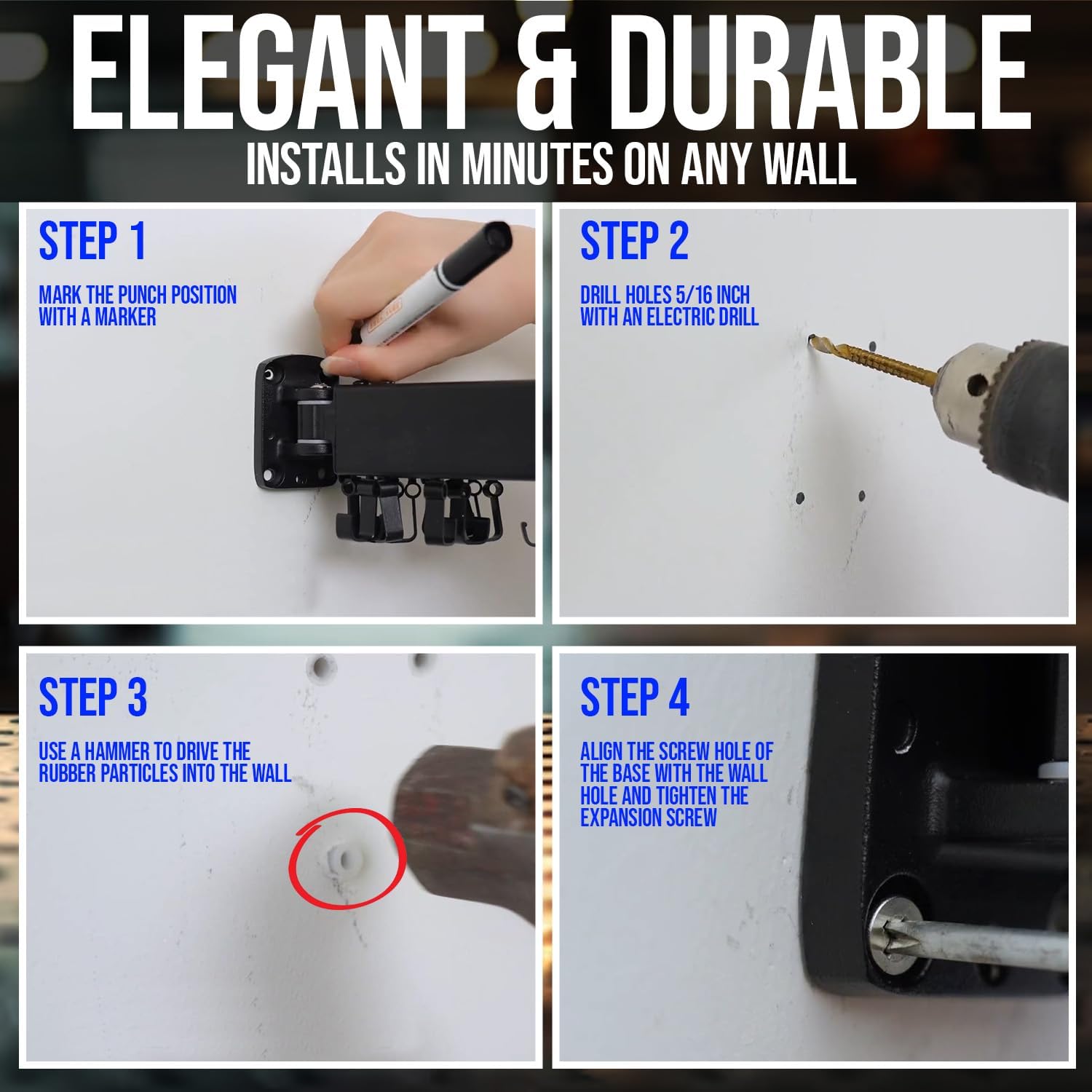 ELEGANT & DURABLE
INSTALLS IN MINUTES ON ANY WALL

STEP 1
MARK THE PUNCH POSITION WITH A MARKER

STEP 2
DRILL HOLES 5/16 INCH WITH AN ELECTRIC DRILL

STEP 3
USE A HAMMER TO DRIVE THE RUBBER PARTICLES INTO THE WALL

STEP 4
ALIGN THE SCREW HOLE OF THE BASE WITH THE WALL HOLE AND TIGHTEN THE EXPANSION SCREW