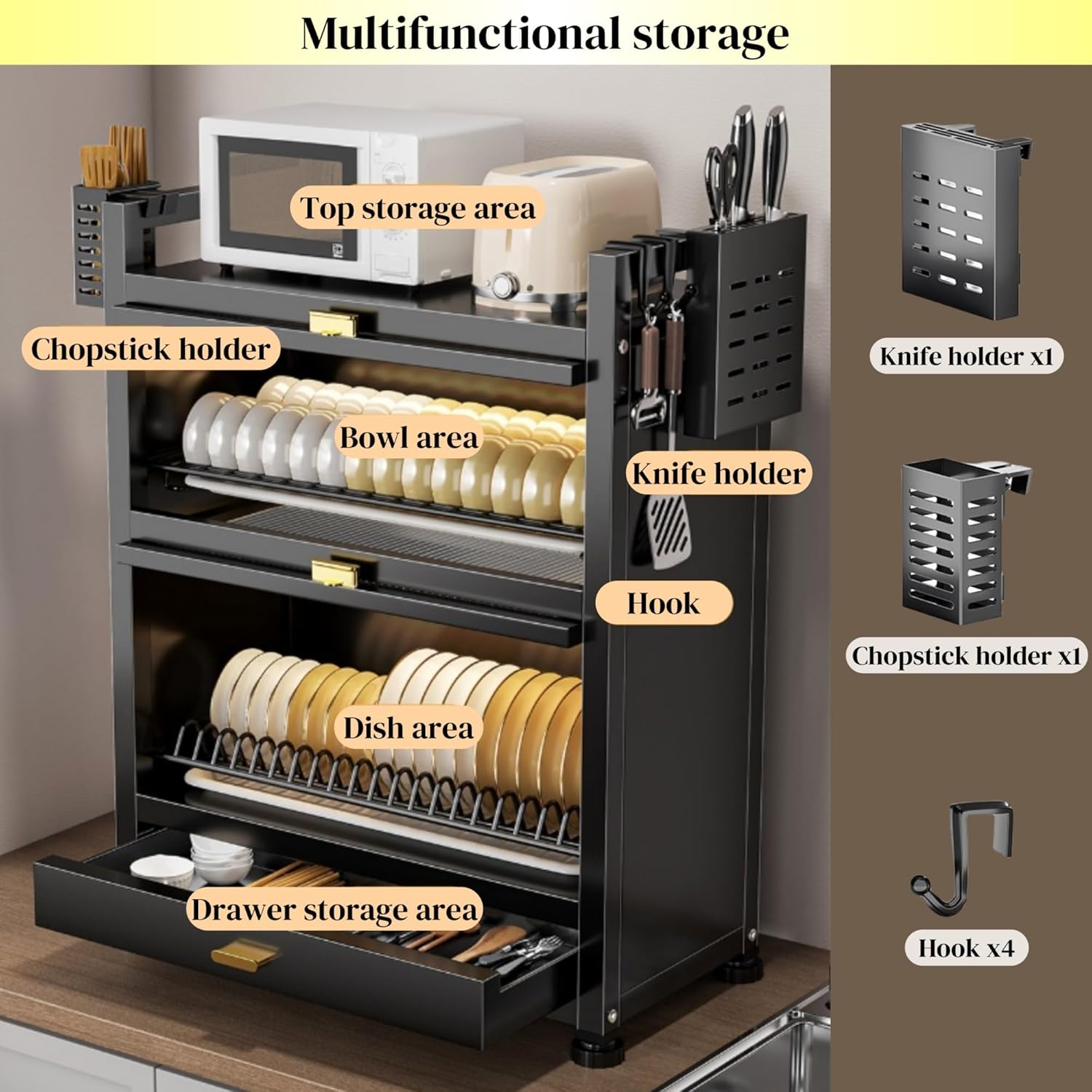 Multifunctional storage

Top storage area

Chopstick holder

Bowl area

Knife holder

Hook

Dish area

Drawer storage area

Knife holder x1

Chopstick holder x1

Hook x4