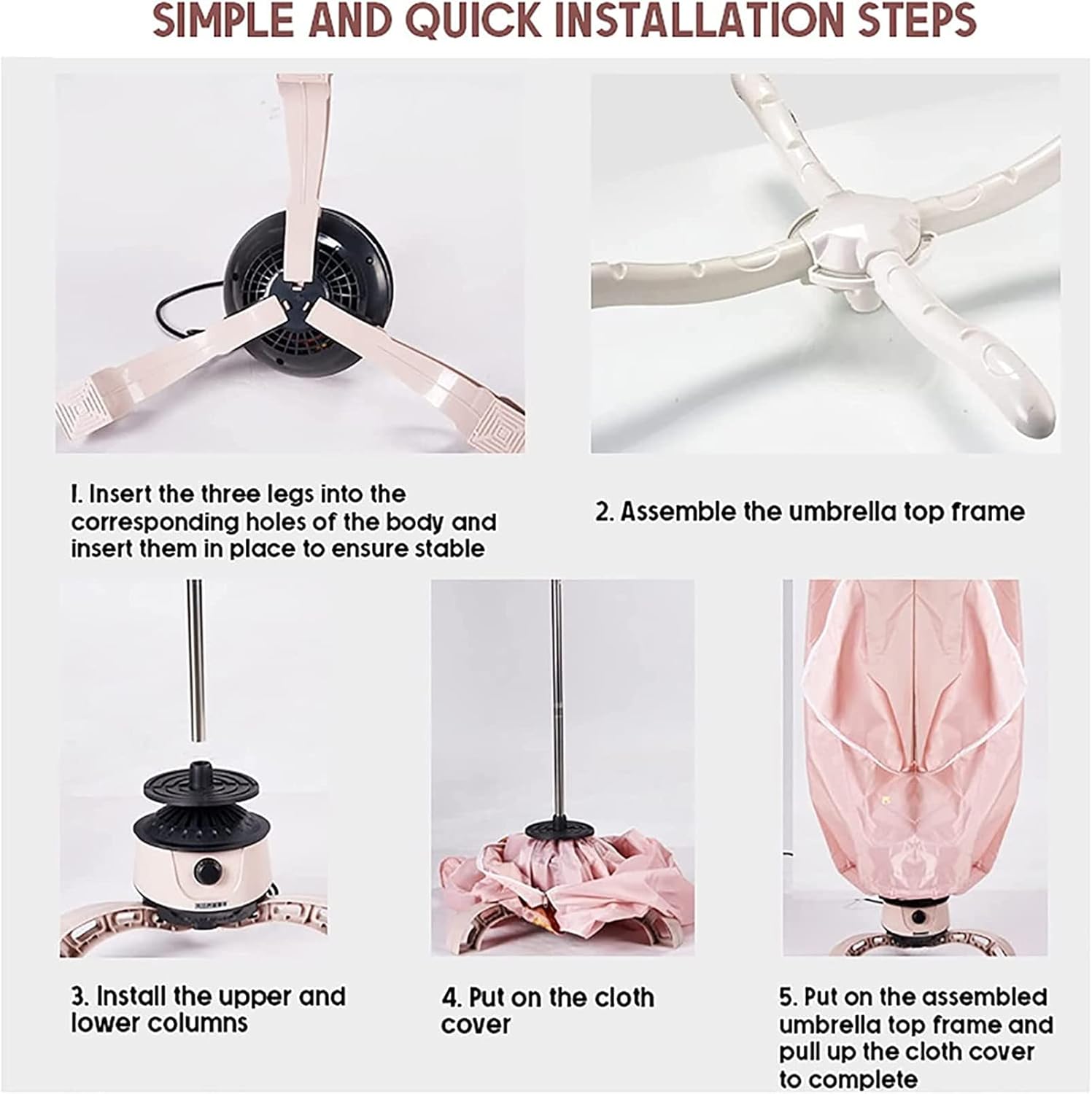 SIMPLE AND QUICK INSTALLATION STEPS

1. Insert the three legs into the corresponding holes of the body and insert them in place to ensure stable

2. Assemble the umbrella top frame

3. Install the upper and lower columns

4. Put on the cloth cover

5. Put on the assembled umbrella top frame and pull up the cloth cover to complete