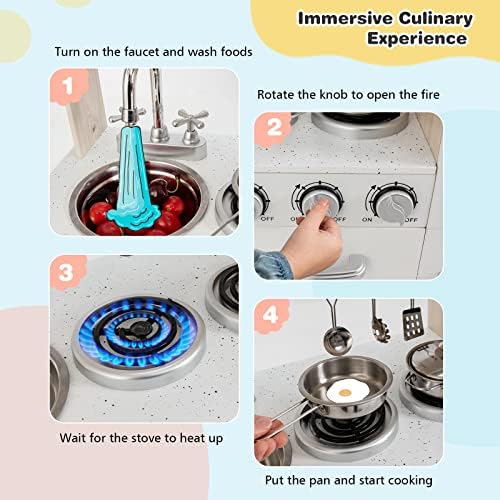 Immersive Culinary Experience

Turn on the faucet and wash foods

1

Rotate the knob to open the fire

2

OFF ON OFF ON OFF

3

Wait for the stove to heat up

4

Put the pan and start cooking