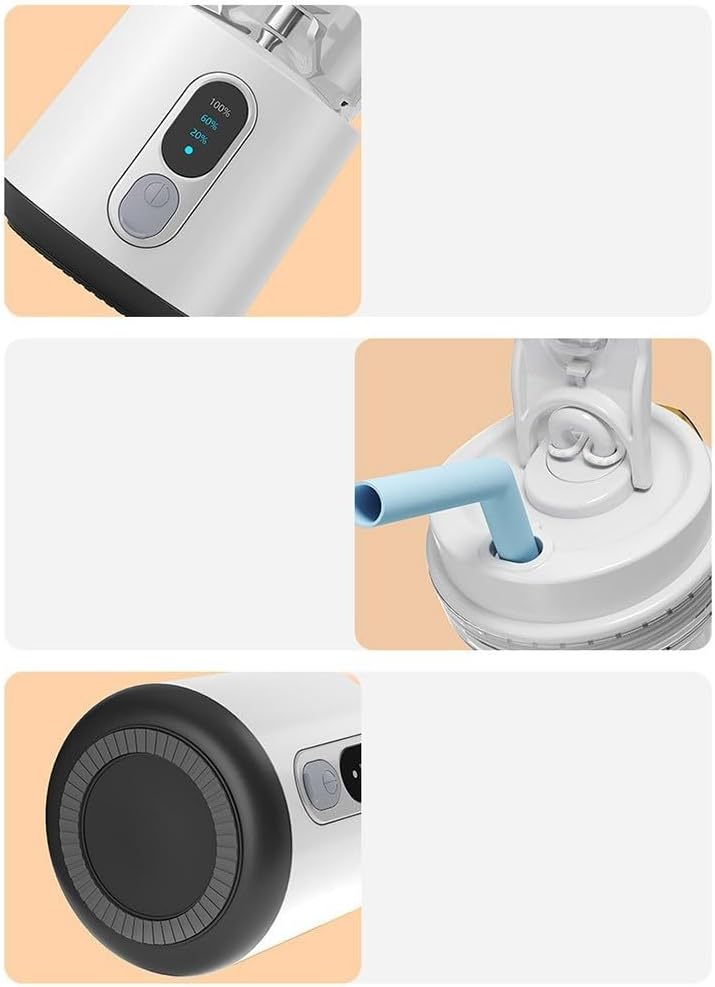 100%
60%
20%