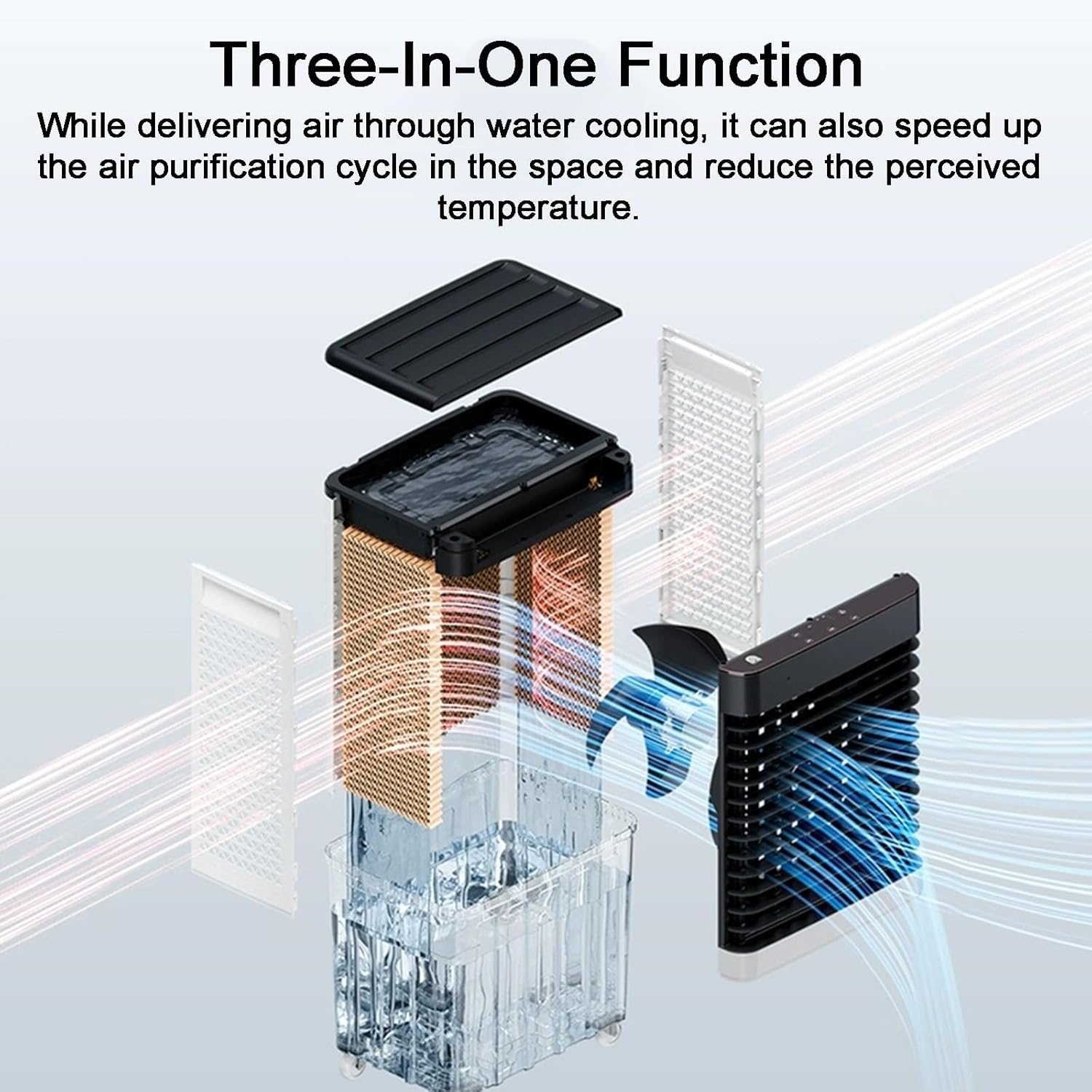 Three-In-One Function

While delivering air through water cooling, it can also speed up the air purification cycle in the space and reduce the perceived temperature.