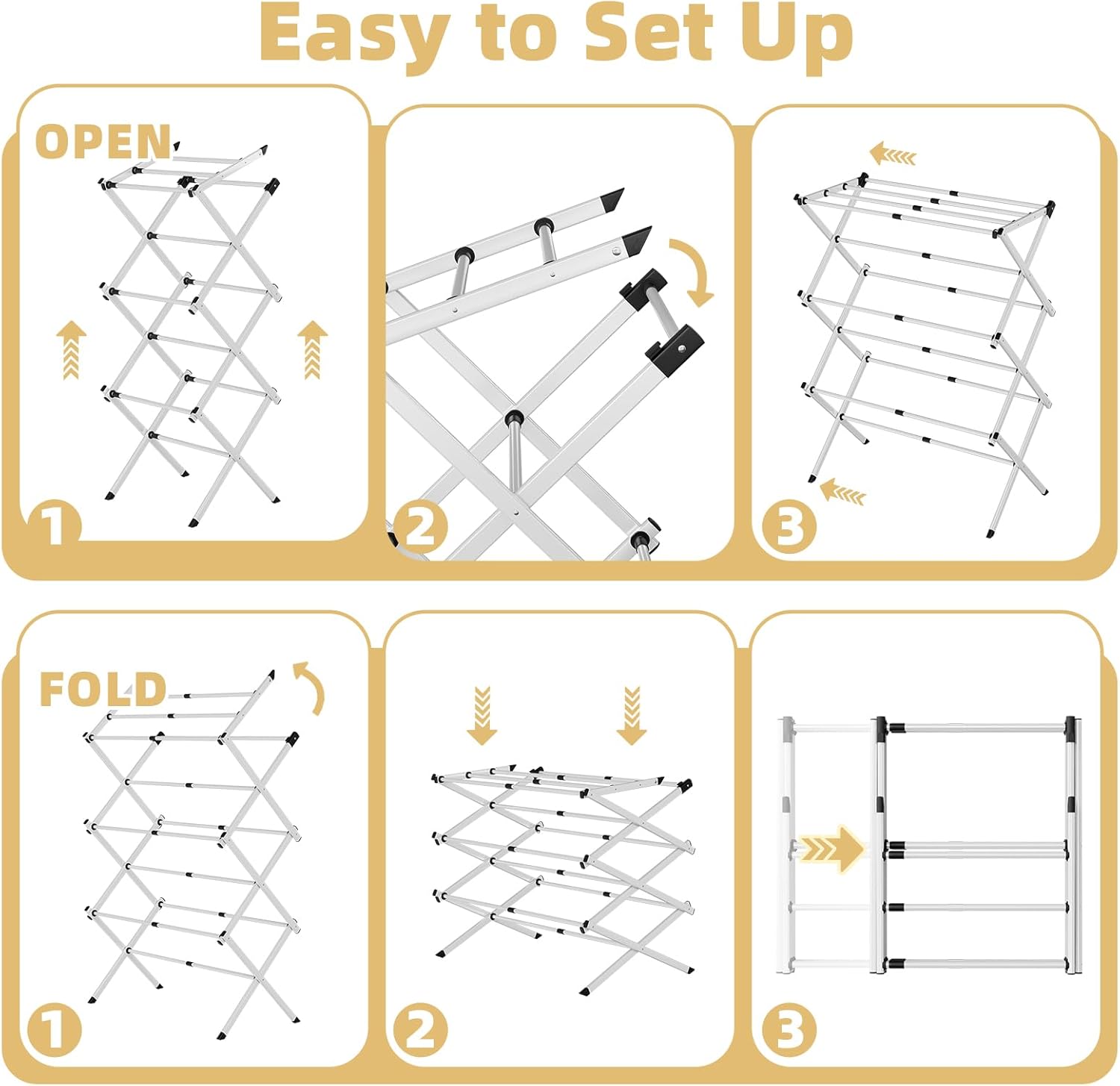 Easy to Set Up

OPEN

1

2

3

FOLD

1

2

3