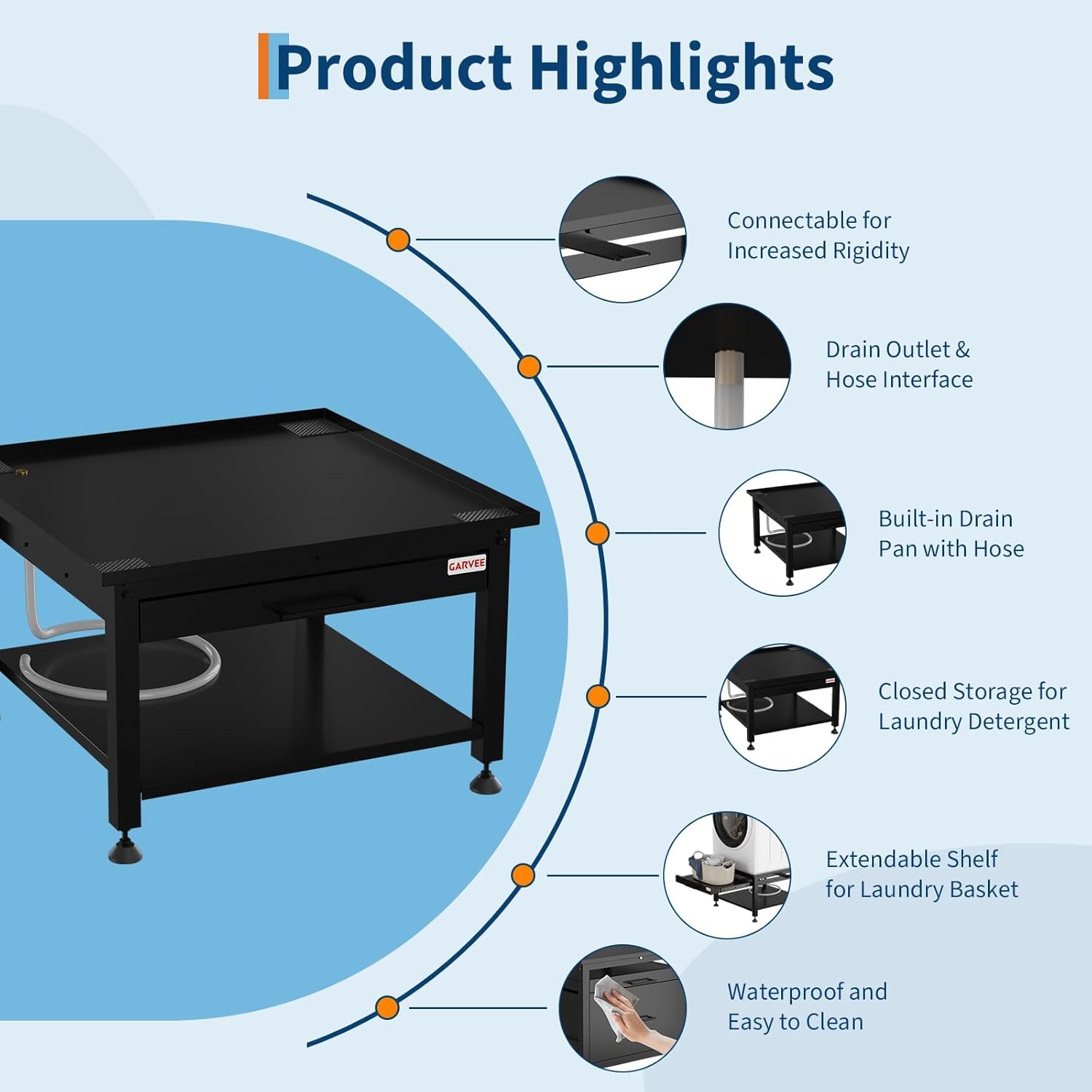 Product Highlights

GARVEE

Connectable for Increased Rigidity

Drain Outlet & Hose Interface

Built-in Drain Pan with Hose

Closed Storage for Laundry Detergent

Extendable Shelf for Laundry Basket

Waterproof and Easy to Clean