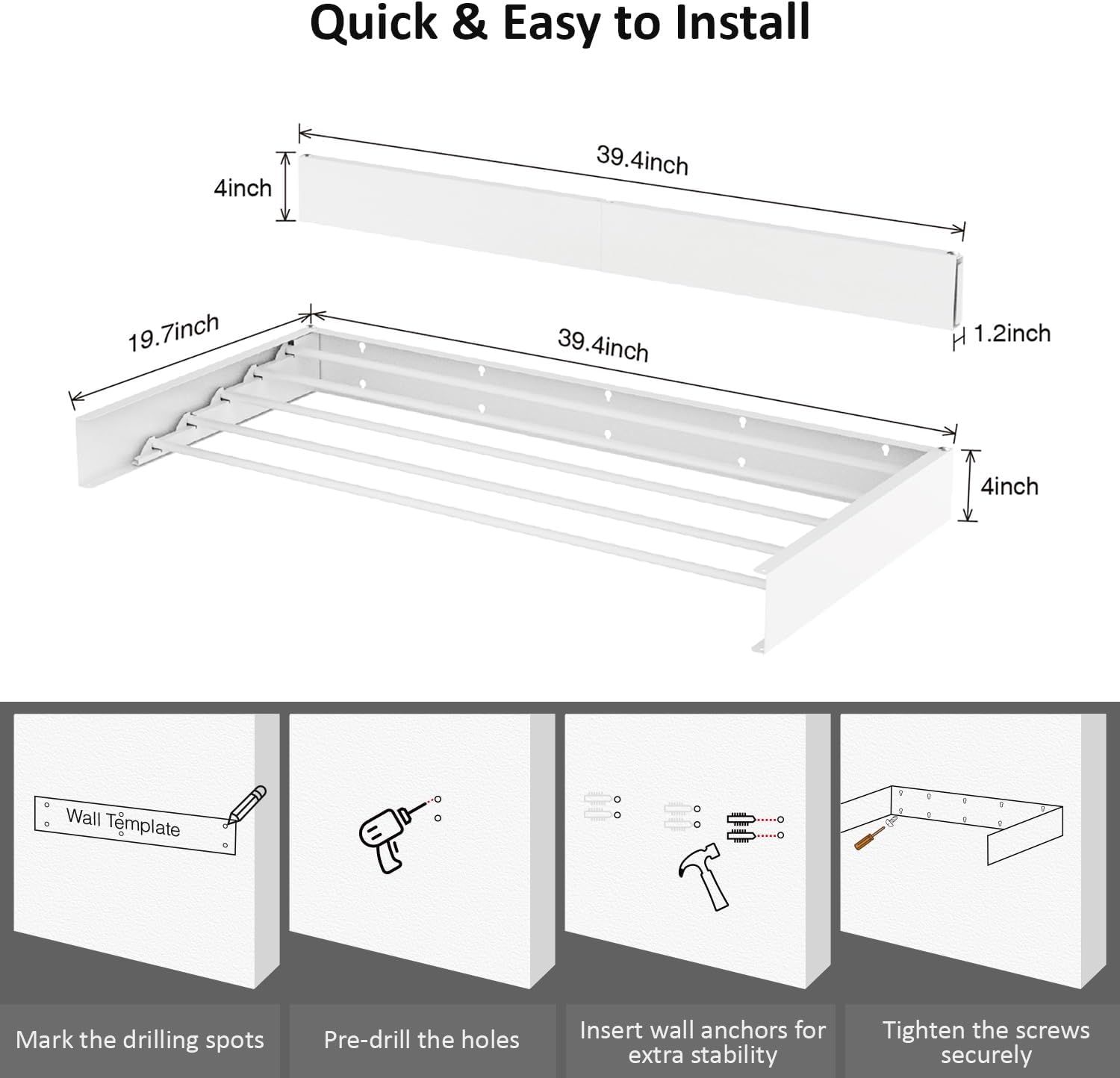 Quick & Easy to Install

39.4inch

4inch

1.2inch

19.7inch

39.4inch

4inch

Wall Template

Mark the drilling spots

Pre-drill the holes

Insert wall anchors for extra stability

Tighten the screws securely