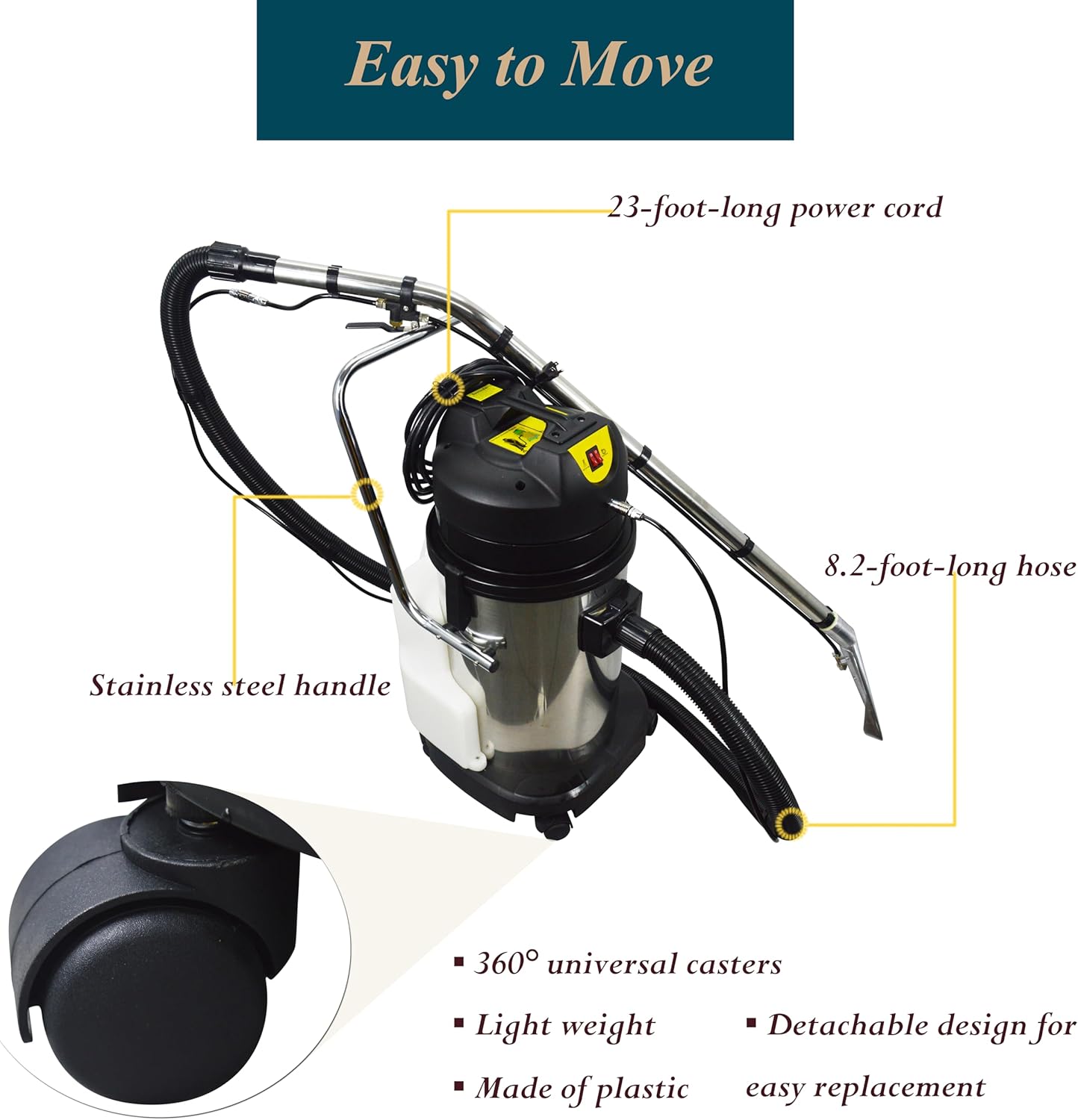 Easy to Move

23-foot-long power cord

8.2-foot-long hose

Stainless steel handle

▪ 360° universal casters

▪ Light weight

▪ Made of plastic

▪ Detachable design for easy replacement