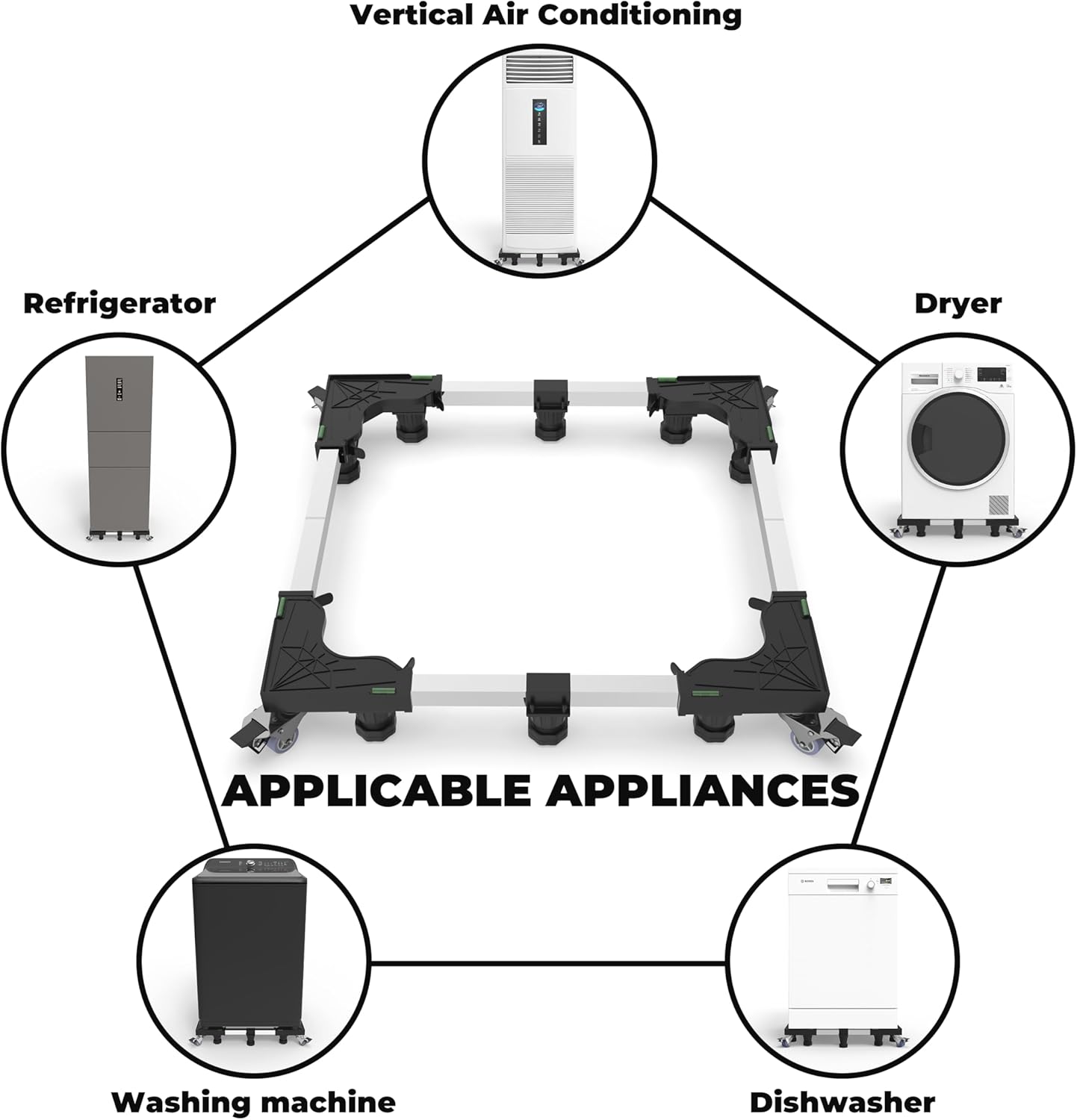 Vertical Air Conditioning

Refrigerator

Dryer

APPLICABLE APPLIANCES

Washing machine

Dishwasher