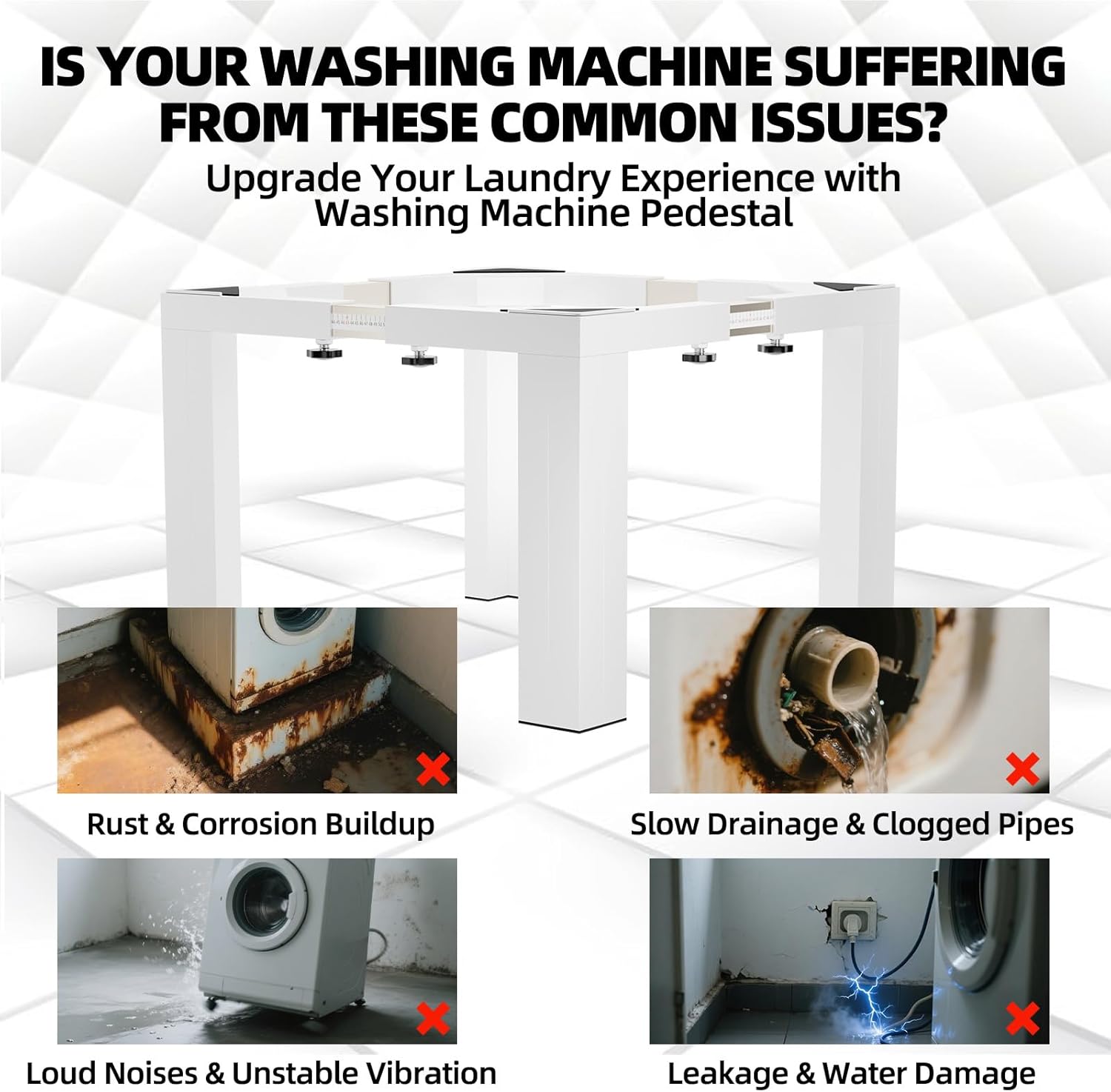 IS YOUR WASHING MACHINE SUFFERING FROM THESE COMMON ISSUES?

Upgrade Your Laundry Experience with Washing Machine Pedestal

Rust & Corrosion Buildup

Slow Drainage & Clogged Pipes

Loud Noises & Unstable Vibration

Leakage & Water Damage