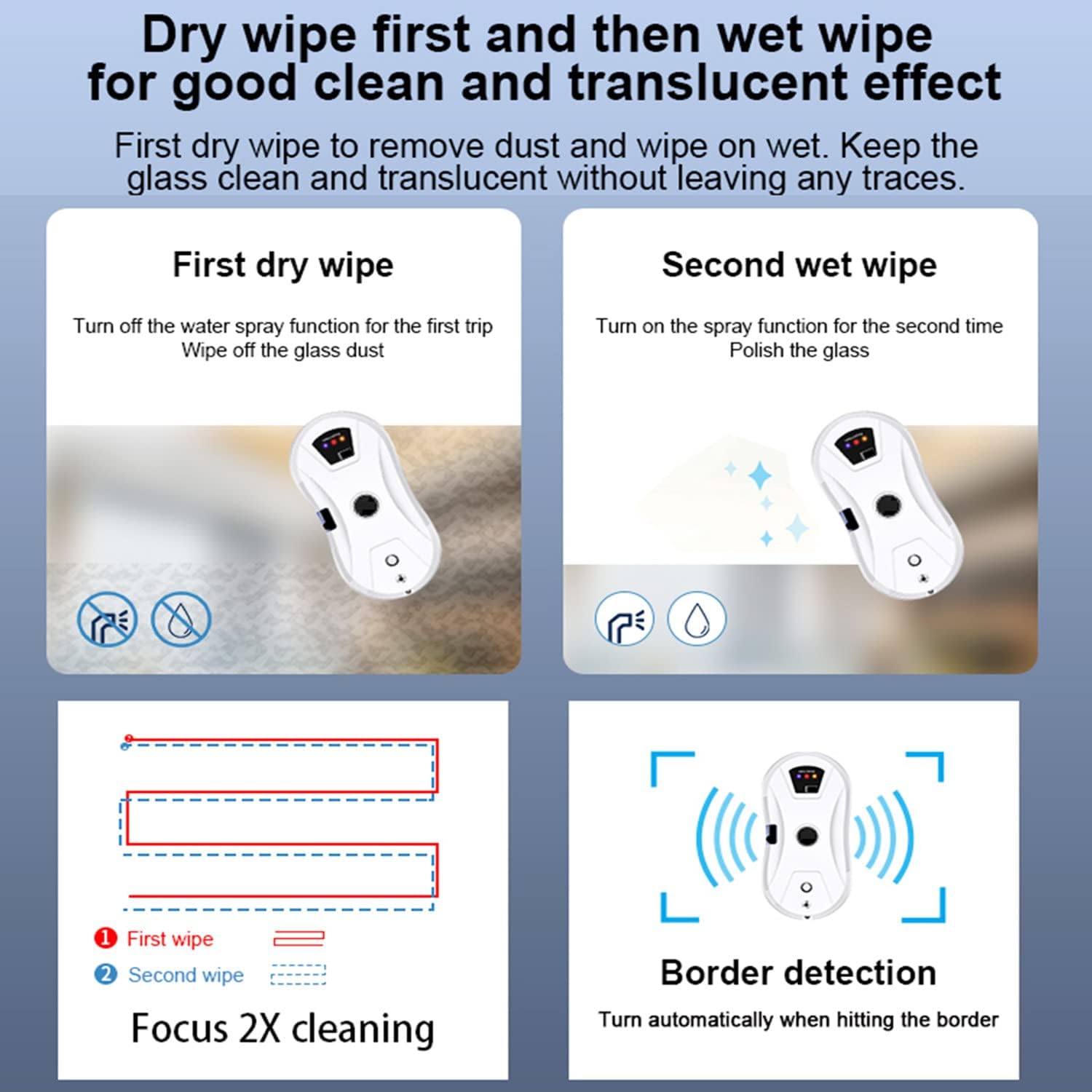 Dry wipe first and then wet wipe for good clean and translucent effect

First dry wipe to remove dust and wipe on wet. Keep the glass clean and translucent without leaving any traces.

First dry wipe

Turn off the water spray function for the first trip
Wipe off the glass dust

Second wet wipe

Turn on the spray function for the second time
Polish the glass

1 First wipe
2 Second wipe

Focus 2X cleaning

Border detection

Turn automatically when hitting the border