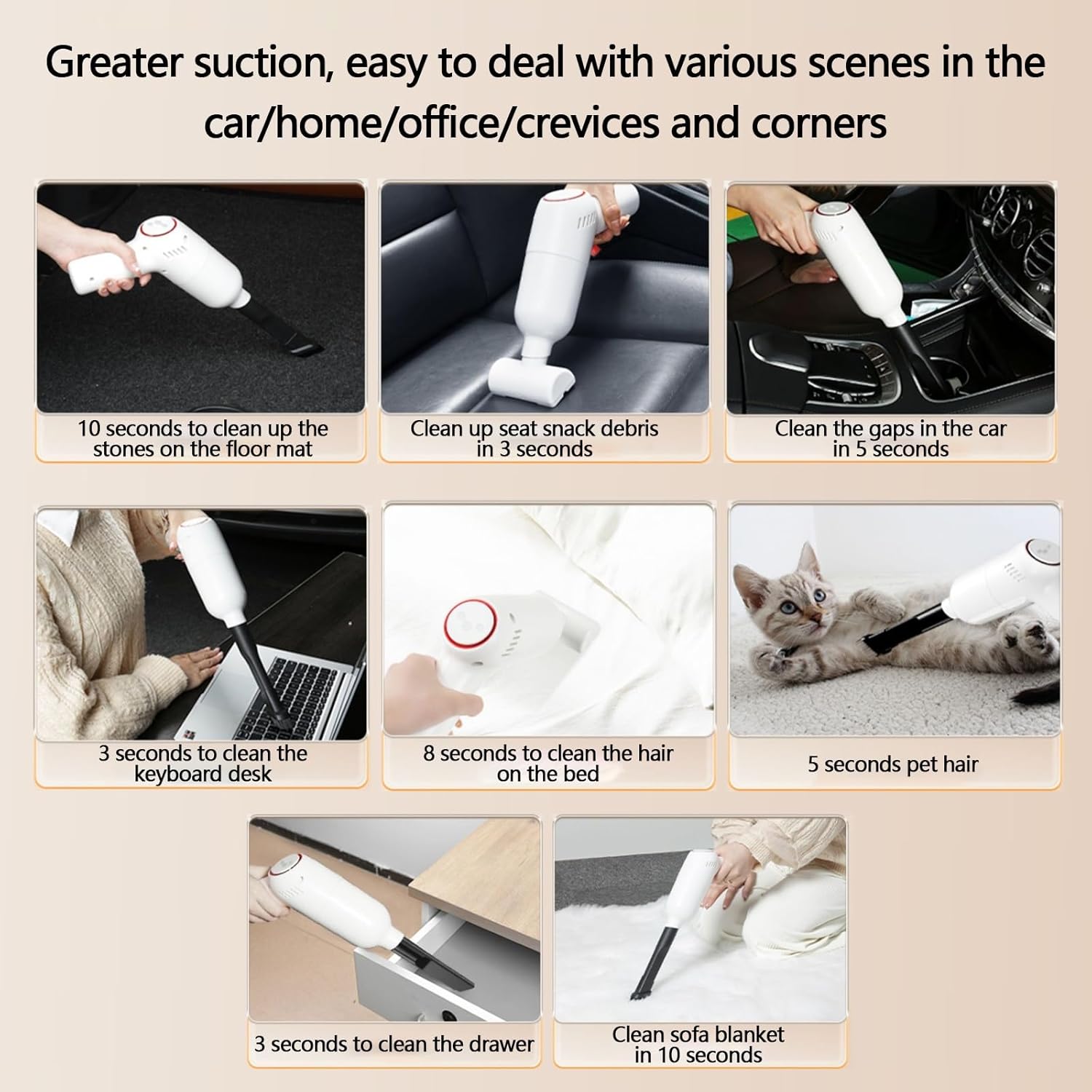 Greater suction, easy to deal with various scenes in the car/home/office/crevices and corners

10 seconds to clean up the stones on the floor mat

Clean up seat snack debris in 3 seconds

Clean the gaps in the car in 5 seconds

3 seconds to clean the keyboard desk

8 seconds to clean the hair on the bed

5 seconds pet hair

3 seconds to clean the drawer

Clean sofa blanket in 10 seconds