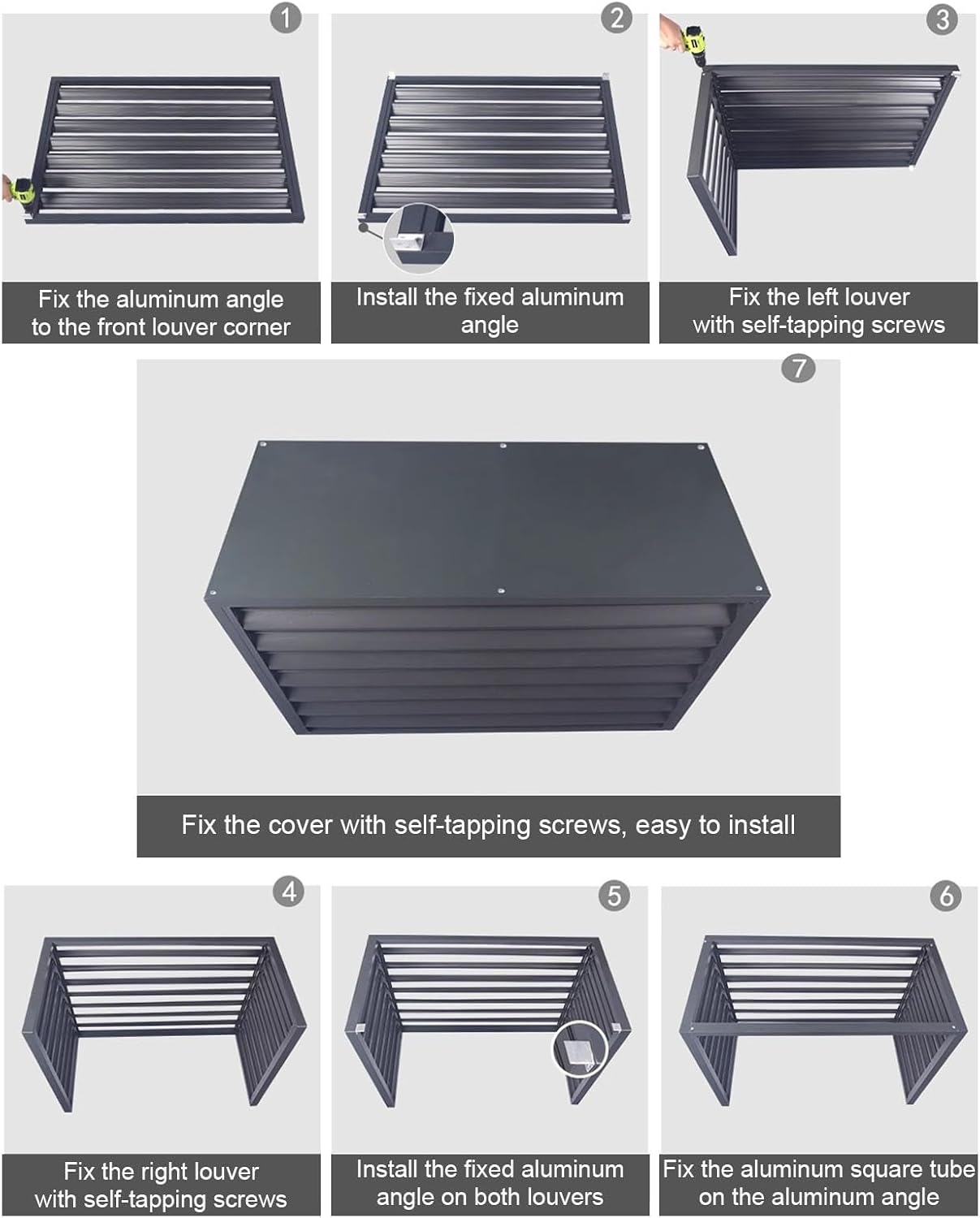 1
Fix the aluminum angle to the front louver corner

2
Install the fixed aluminum angle

3
Fix the left louver with self-tapping screws

7
Fix the cover with self-tapping screws, easy to install

4
Fix the right louver with self-tapping screws

5
Install the fixed aluminum angle on both louvers

6
Fix the aluminum square tube on the aluminum angle