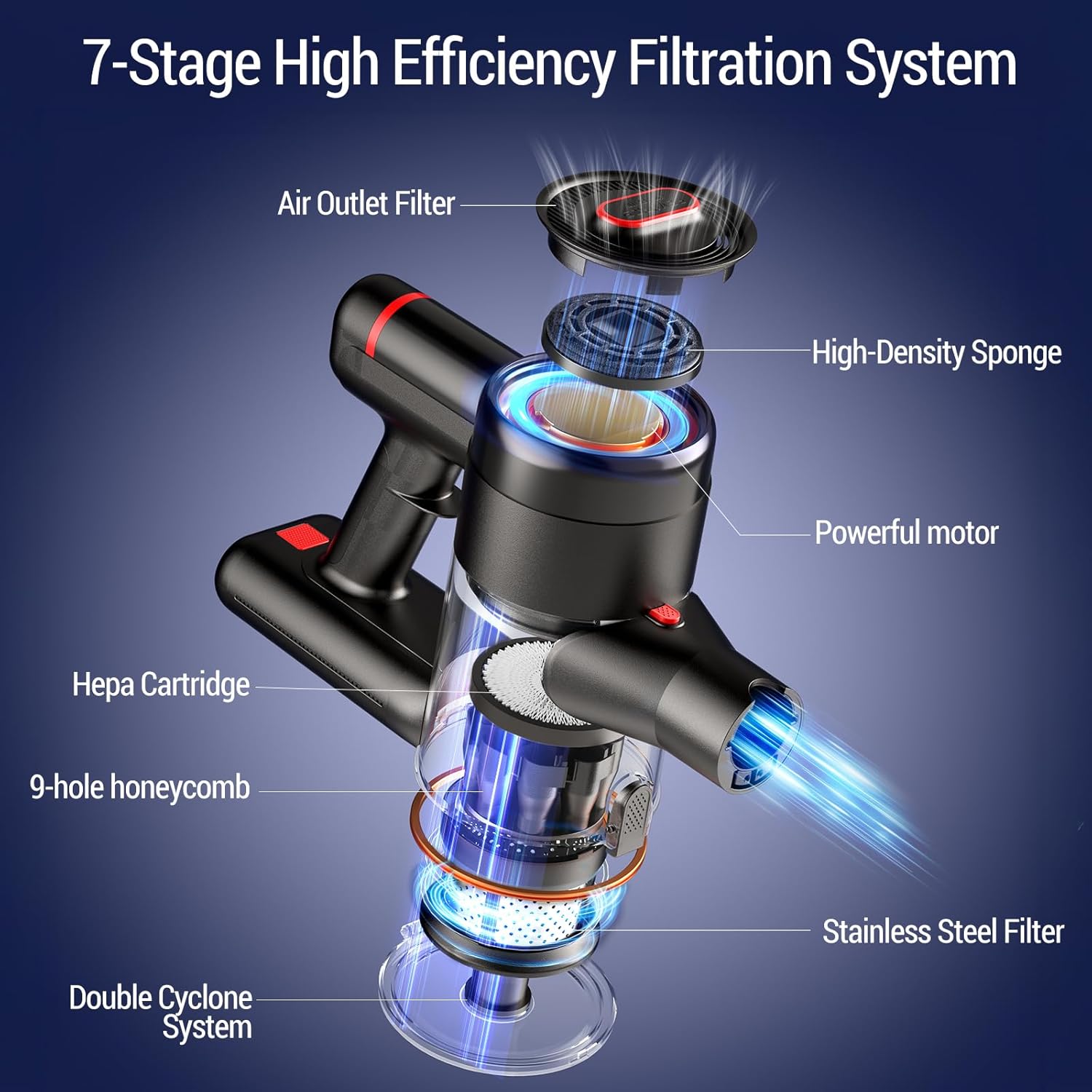 7-Stage High Efficiency Filtration System

Air Outlet Filter

High-Density Sponge

Powerful motor

Hepa Cartridge

9-hole honeycomb

Stainless Steel Filter

Double Cyclone System