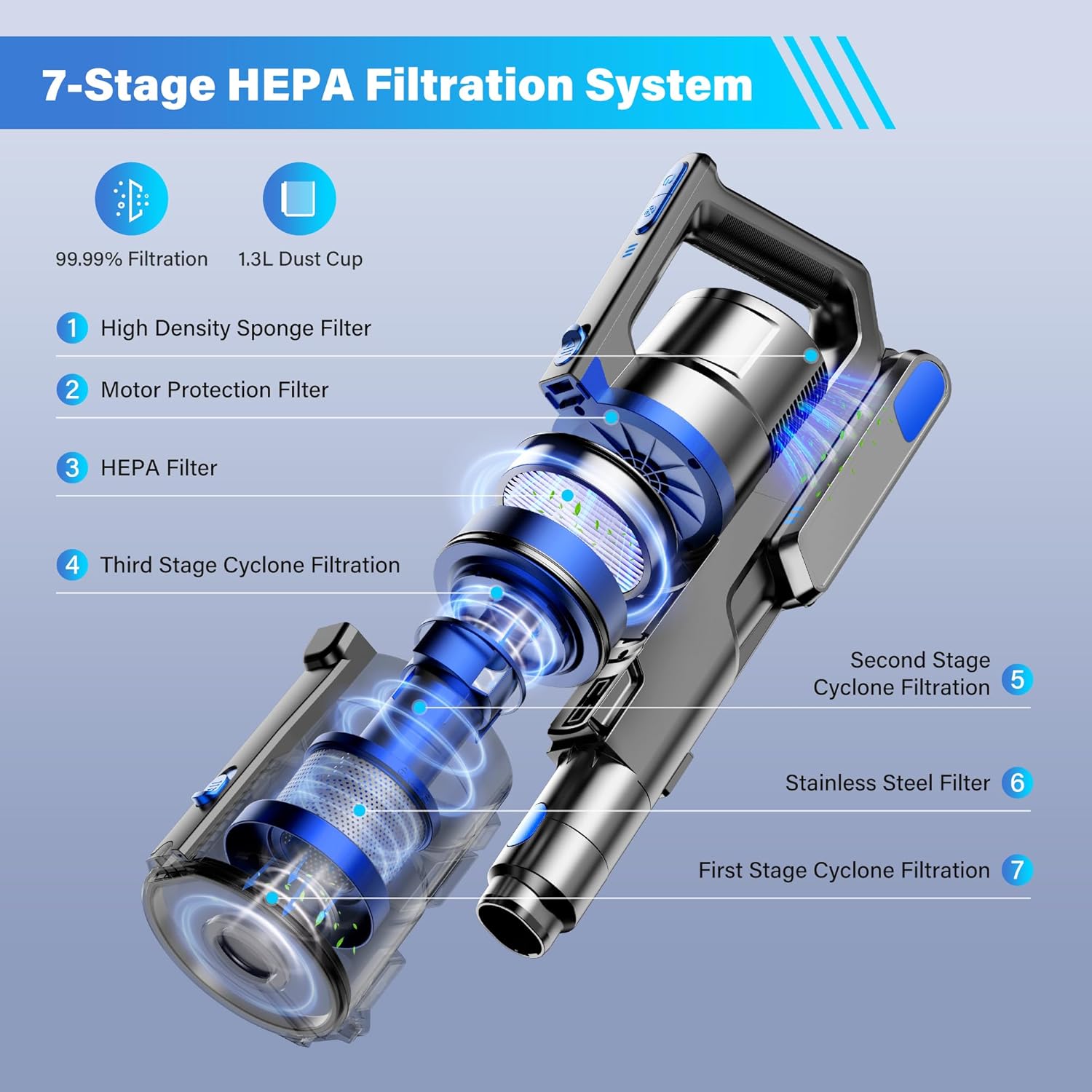 7-Stage HEPA Filtration System

99.99% Filtration

1.3L Dust Cup

1 High Density Sponge Filter

2 Motor Protection Filter

3 HEPA Filter

4 Third Stage Cyclone Filtration

Second Stage Cyclone Filtration 5

Stainless Steel Filter 6

First Stage Cyclone Filtration 7