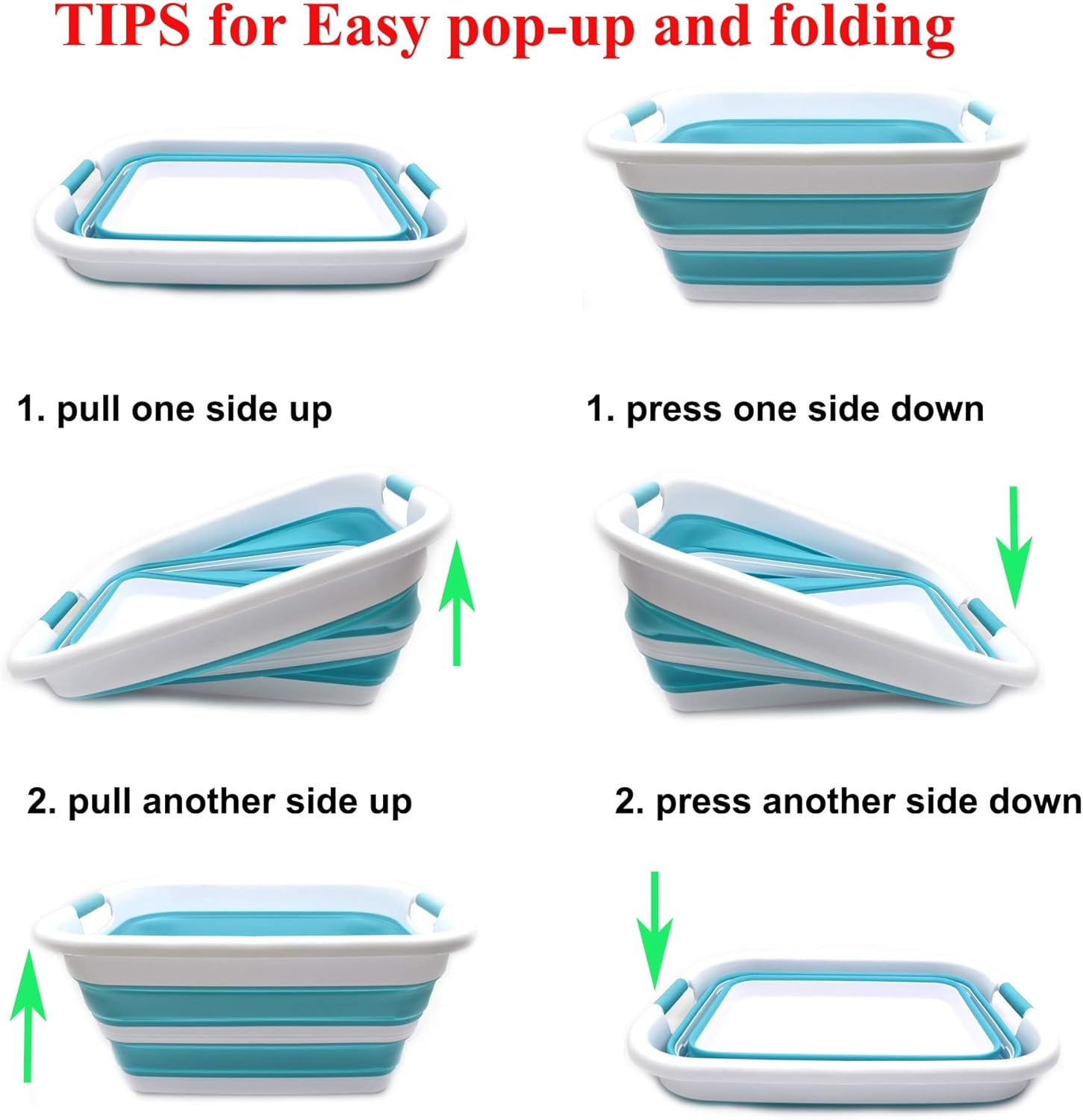 TIPS for Easy pop-up and folding

1. pull one side up

2. pull another side up

1. press one side down

2. press another side down