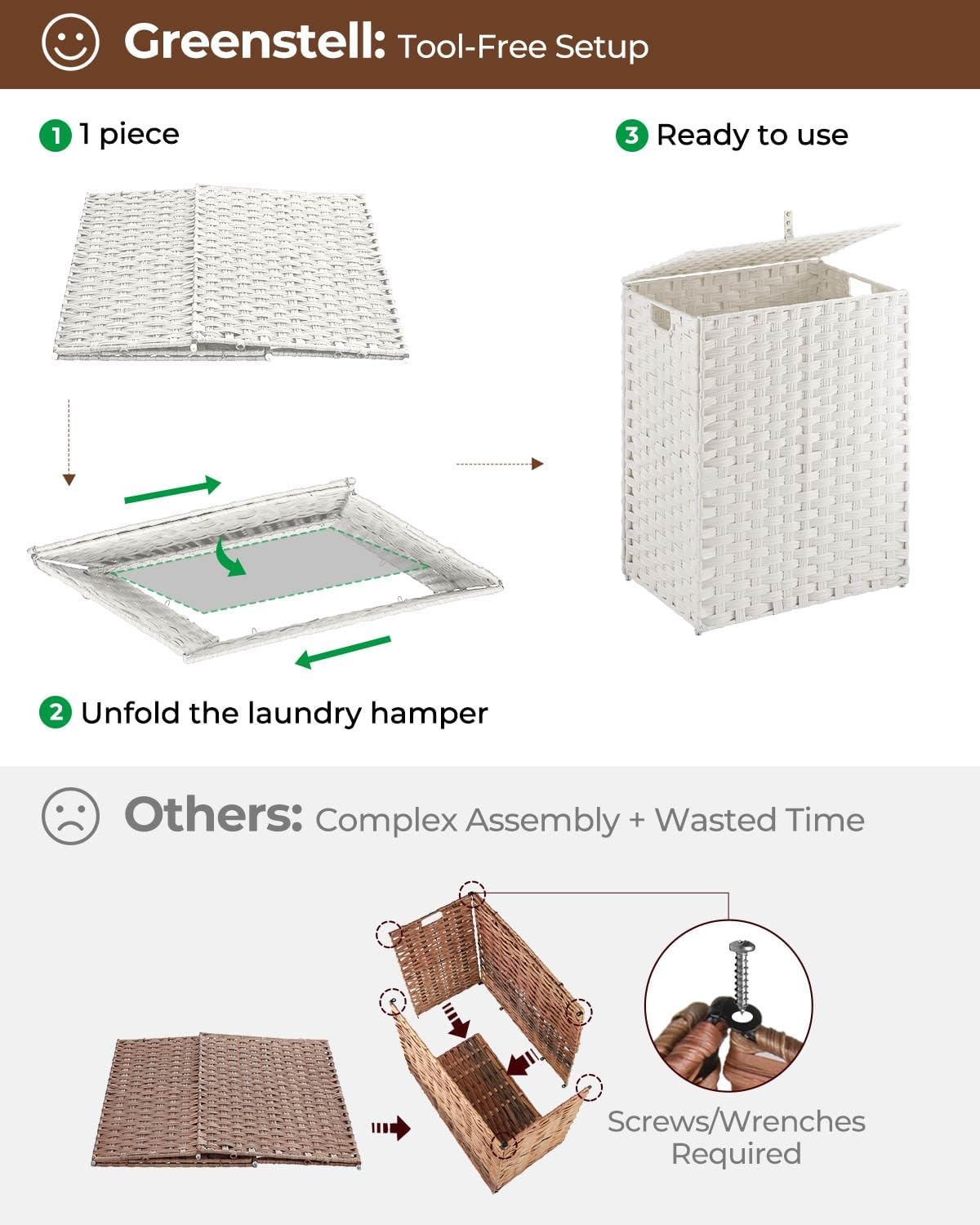 Greenstell: Tool-Free Setup

1 1 piece

3 Ready to use

2 Unfold the laundry hamper

Others: Complex Assembly + Wasted Time

Screws/Wrenches Required